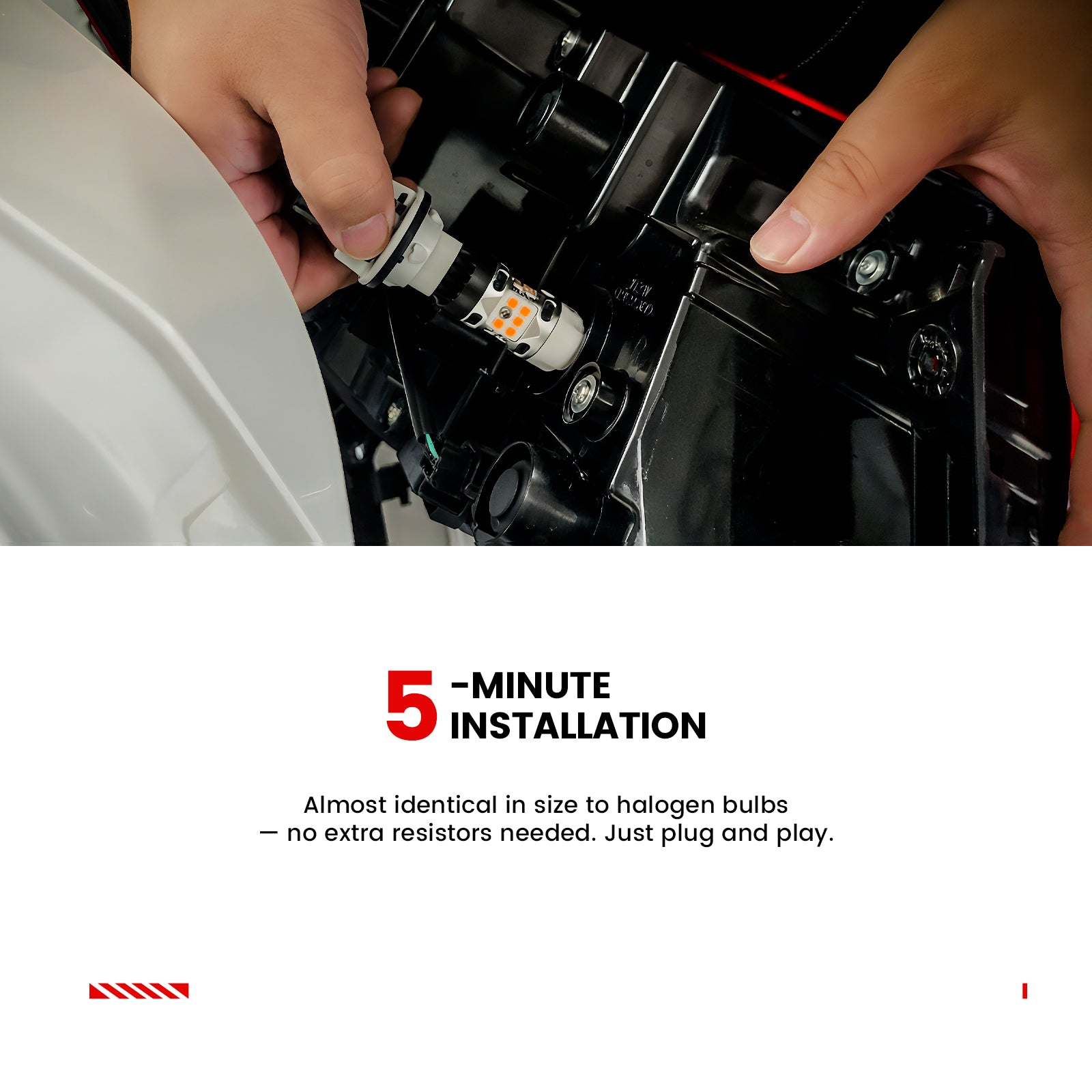 5 -MINUTE INSTALLATION

Almost identical in size to halogen bulbs — no extra resistors needed. Just plug and play.