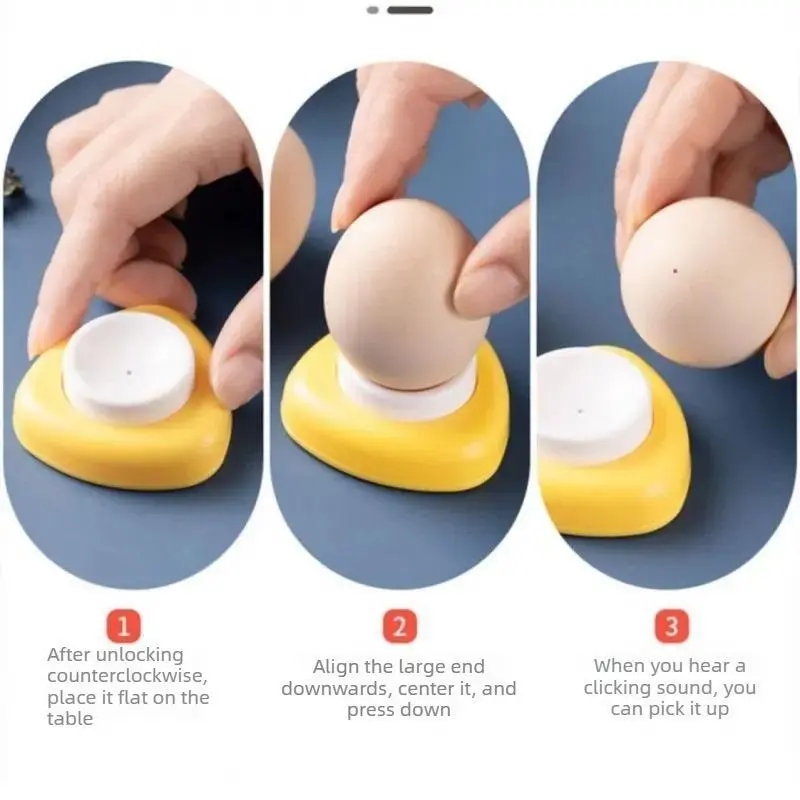 1

After unlocking counterclockwise, place it flat on the table

2

Align the large end downwards, center it, and press down

3

When you hear a clicking sound, you can pick it up