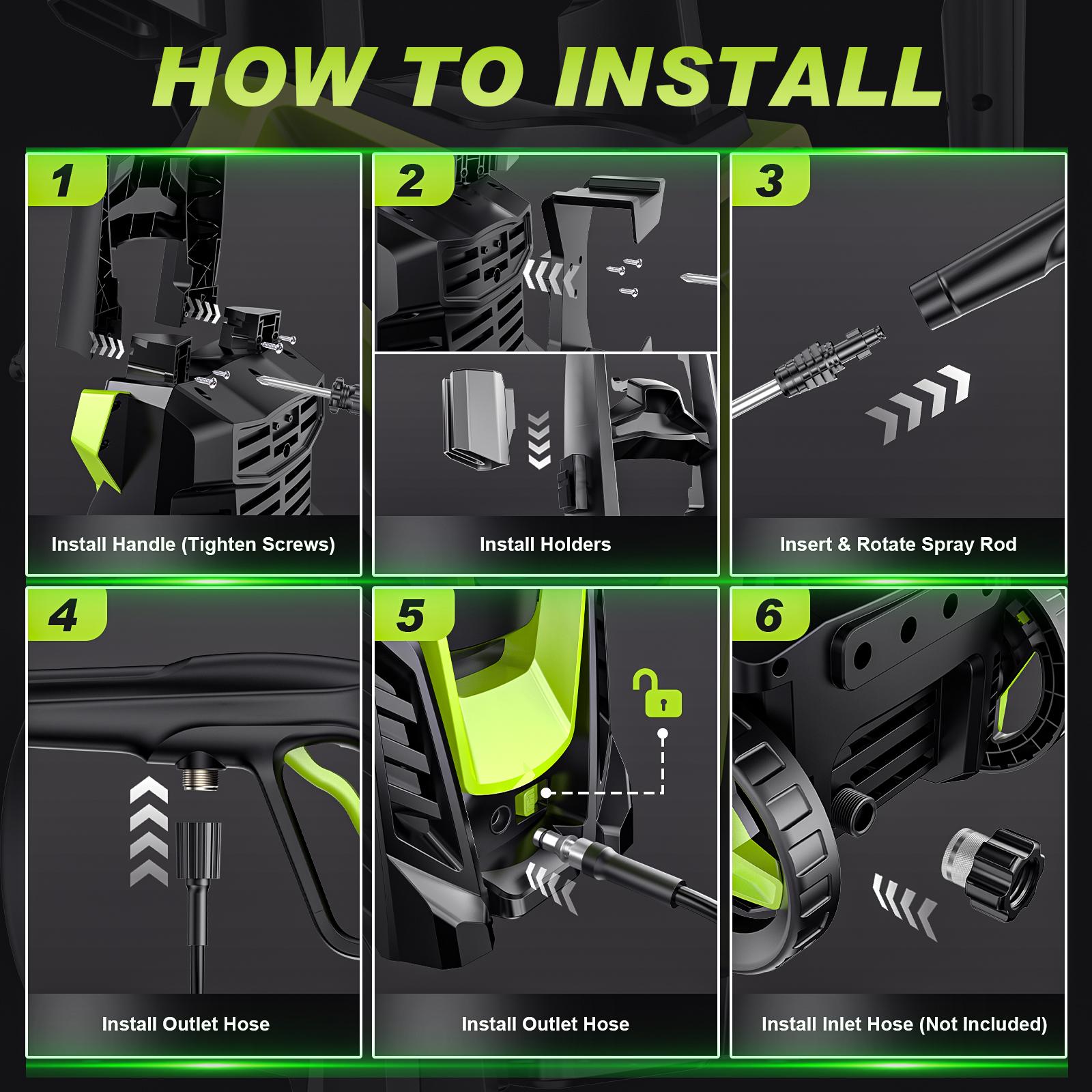 HOW TO INSTALL

1

Install Handle (Tighten Screws)

2

Install Holders

3

Insert & Rotate Spray Rod

4

Install Outlet Hose

5

Install Outlet Hose

6

Install Inlet Hose (Not Included)