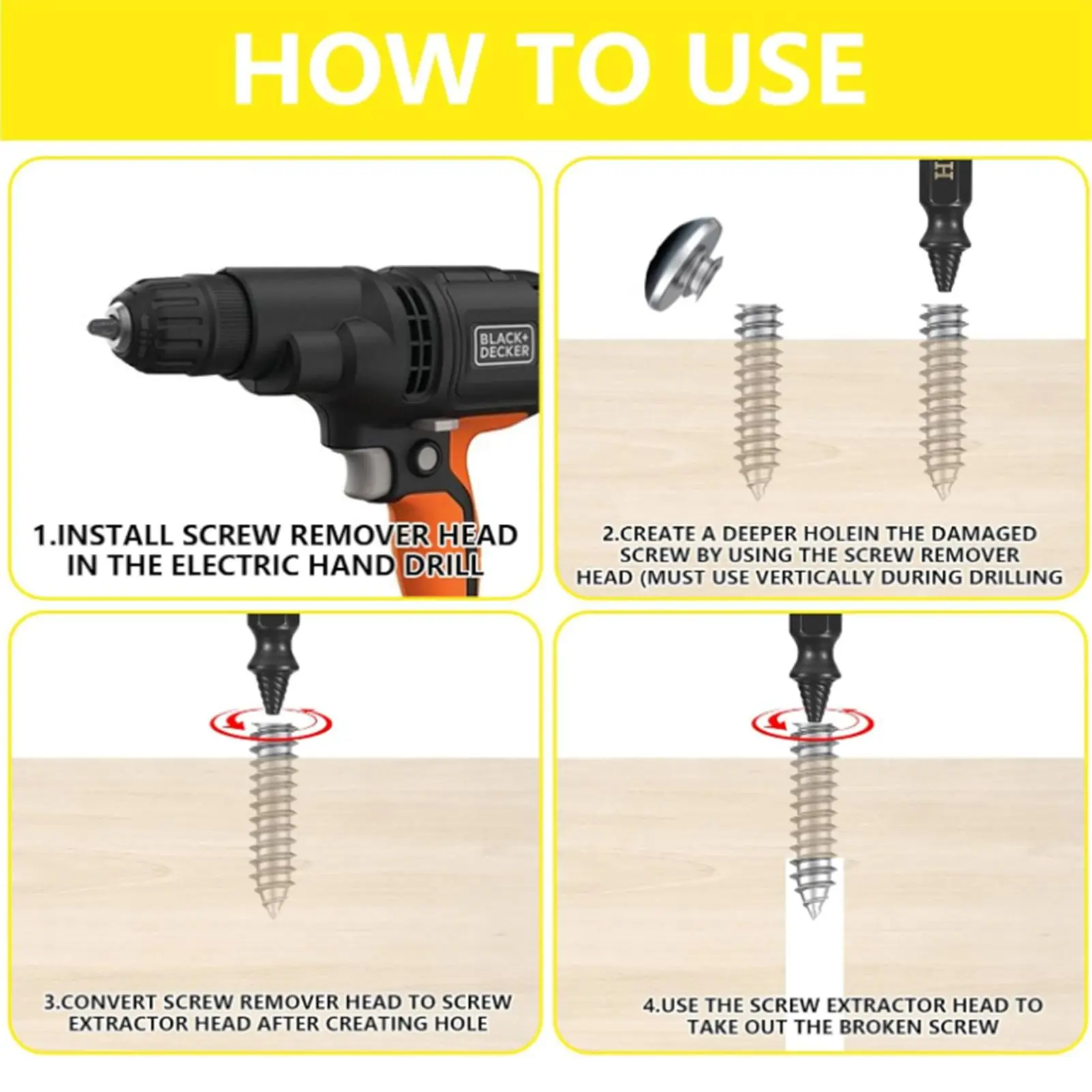 HOW TO USE

BLACK+ DECKER

1.INSTALL SCREW REMOVER HEAD IN THE ELECTRIC HAND DRILL

H

2.CREATE A DEEPER HOLEIN THE DAMAGED SCREW BY USING THE SCREW REMOVER HEAD (MUST USE VERTICALLY DURING DRILLING

3.CONVERT SCREW REMOVER HEAD TO SCREW EXTRACTOR HEAD AFTER CREATING HOLE

4.USE THE SCREW EXTRACTOR HEAD TO TAKE OUT THE BROKEN SCREW