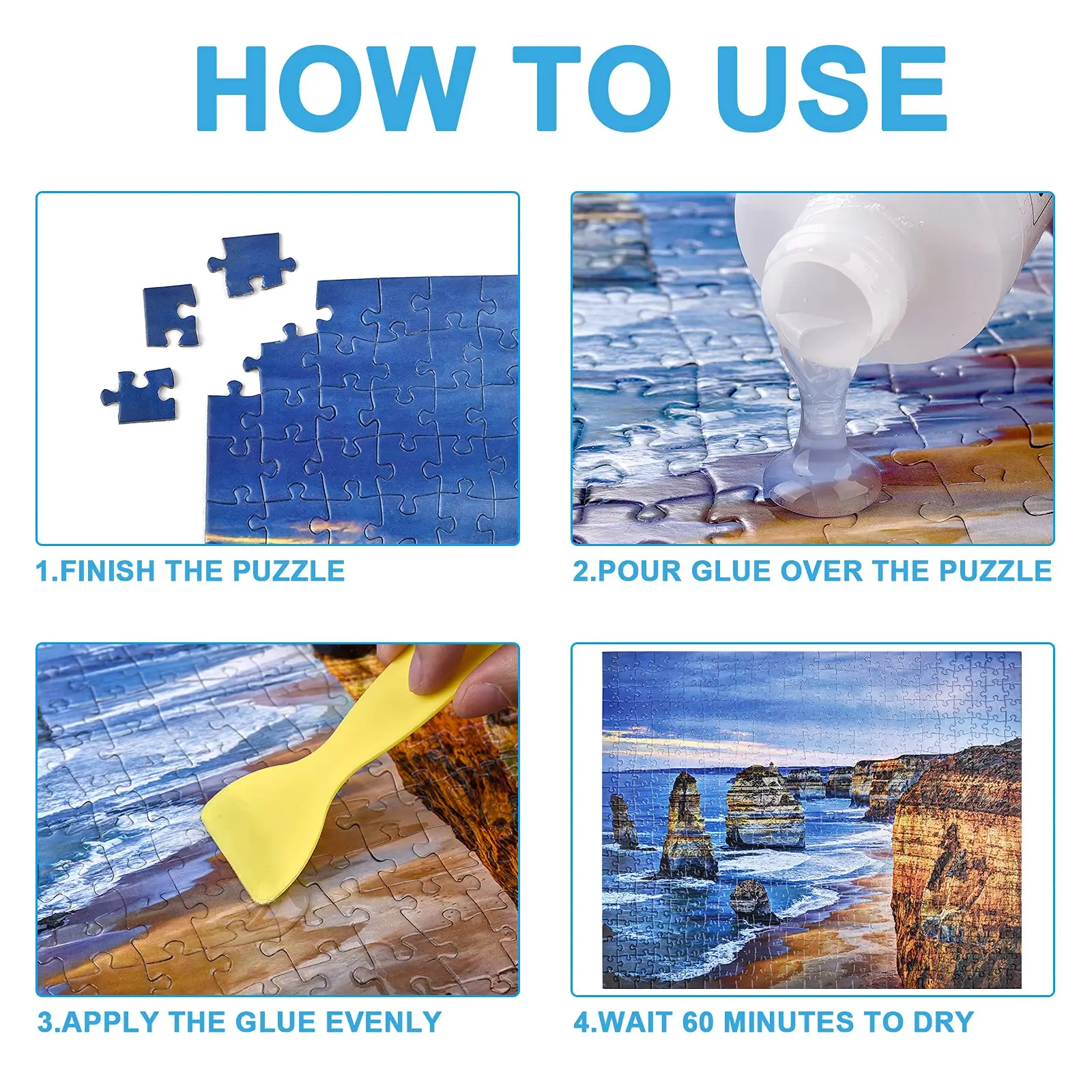 HOW TO USE

1.FINISH THE PUZZLE

2.POUR GLUE OVER THE PUZZLE

3.APPLY THE GLUE EVENLY

4.WAIT 60 MINUTES TO DRY