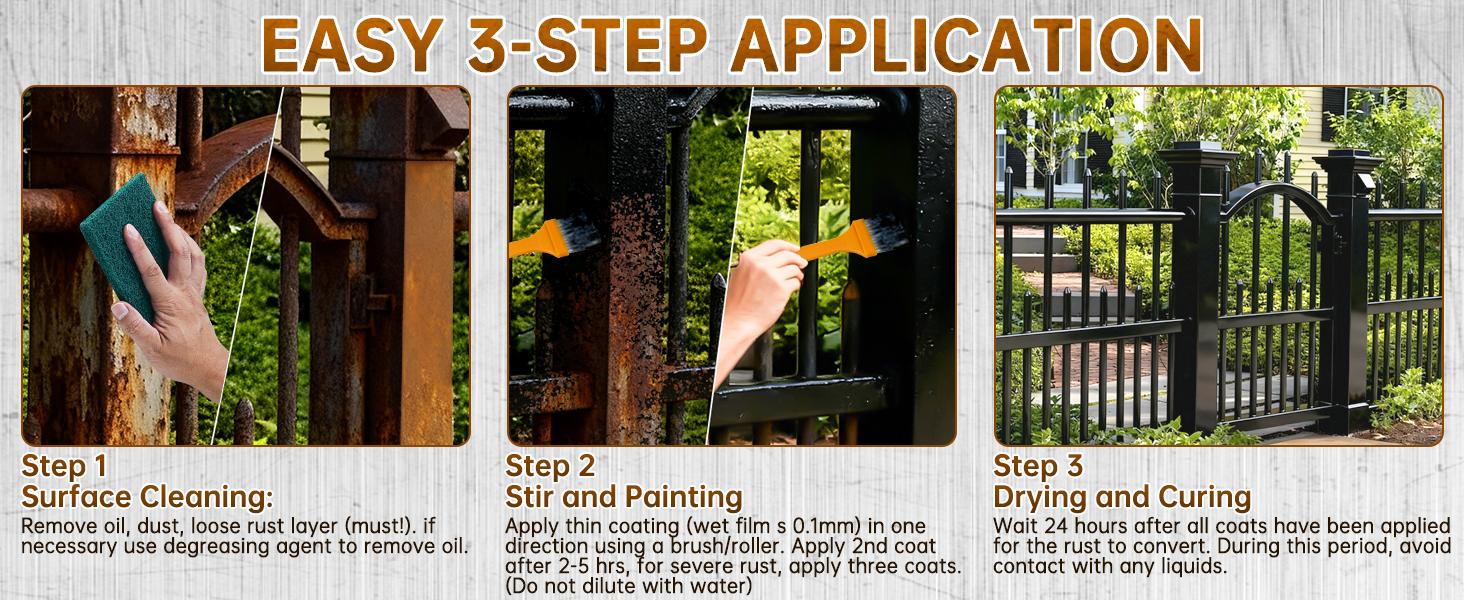 EASY 3-STEP APPLICATION

Step 1
Surface Cleaning:
Remove oil, dust, loose rust layer (must!). if necessary use degreasing agent to remove oil.

Step 2
Stir and Painting
Apply thin coating (wet film s 0.1mm) in one direction using a brush/roller. Apply 2nd coat after 2-5 hrs, for severe rust, apply three coats. (Do not dilute with water)

Step 3
Drying and Curing
Wait 24 hours after all coats have been applied for the rust to convert. During this period, avoid contact with any liquids.