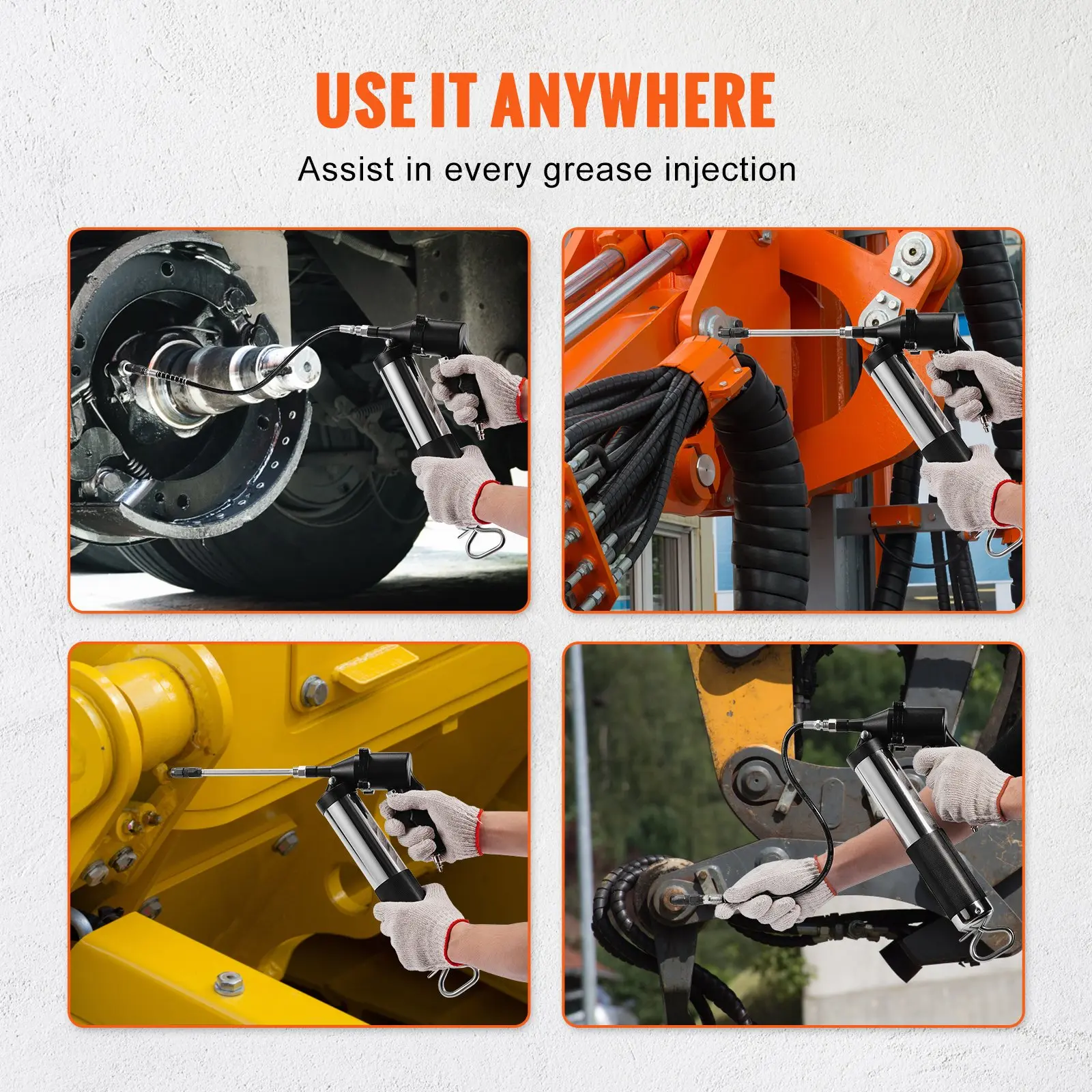 USE IT ANYWHERE

Assist in every grease injection