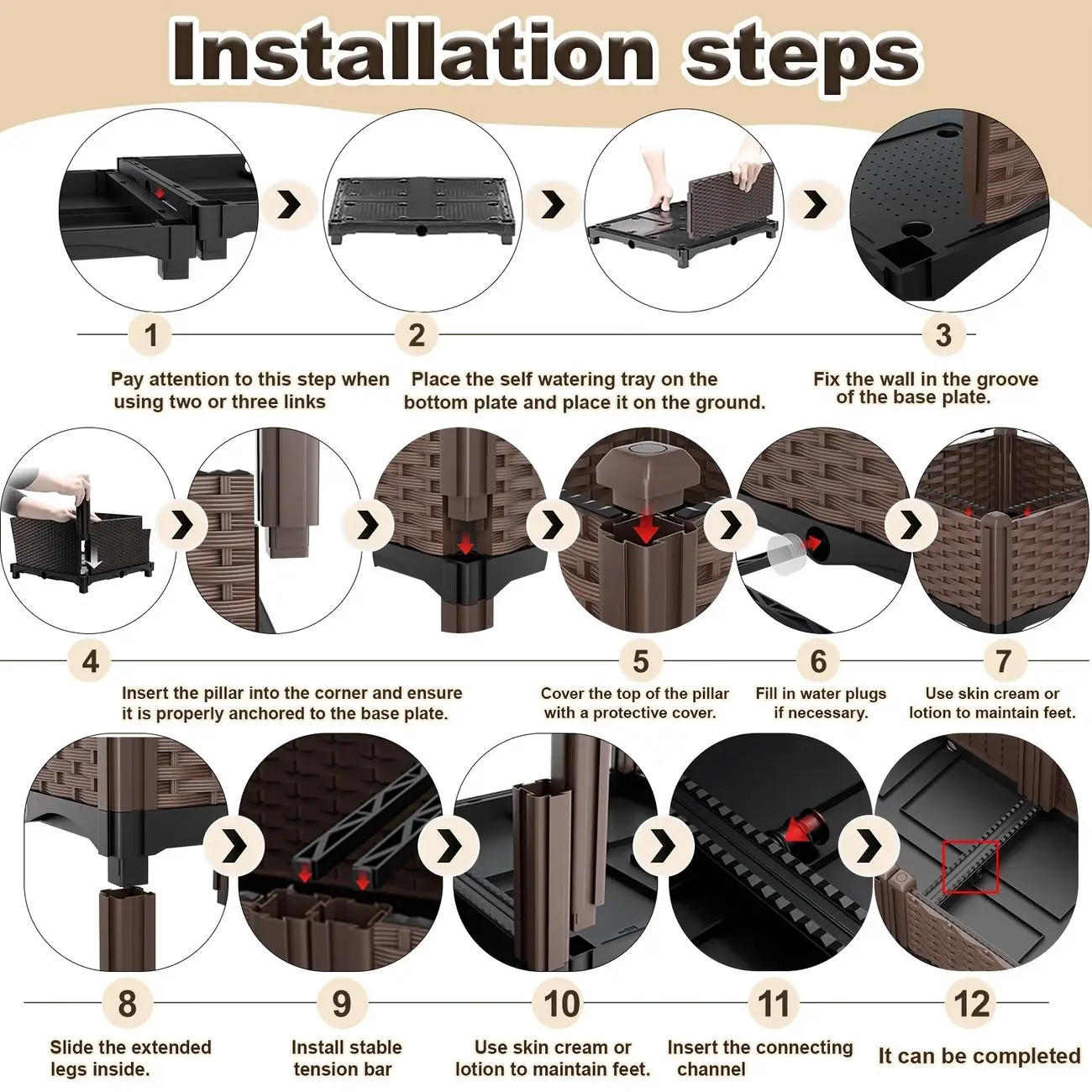 Installation steps

1
Pay attention to this step when using two or three links

2
Place the self watering tray on the bottom plate and place it on the ground.

3
Fix the wall in the groove of the base plate.

4
Insert the pillar into the corner and ensure it is properly anchored to the base plate.

5
Cover the top of the pillar with a protective cover.

6
Fill in water plugs if necessary.

7
Use skin cream or lotion to maintain feet.

8
Slide the extended legs inside.

9
Install stable tension bar

10
Use skin cream or lotion to maintain feet.

11
Insert the connecting channel

12
It can be completed