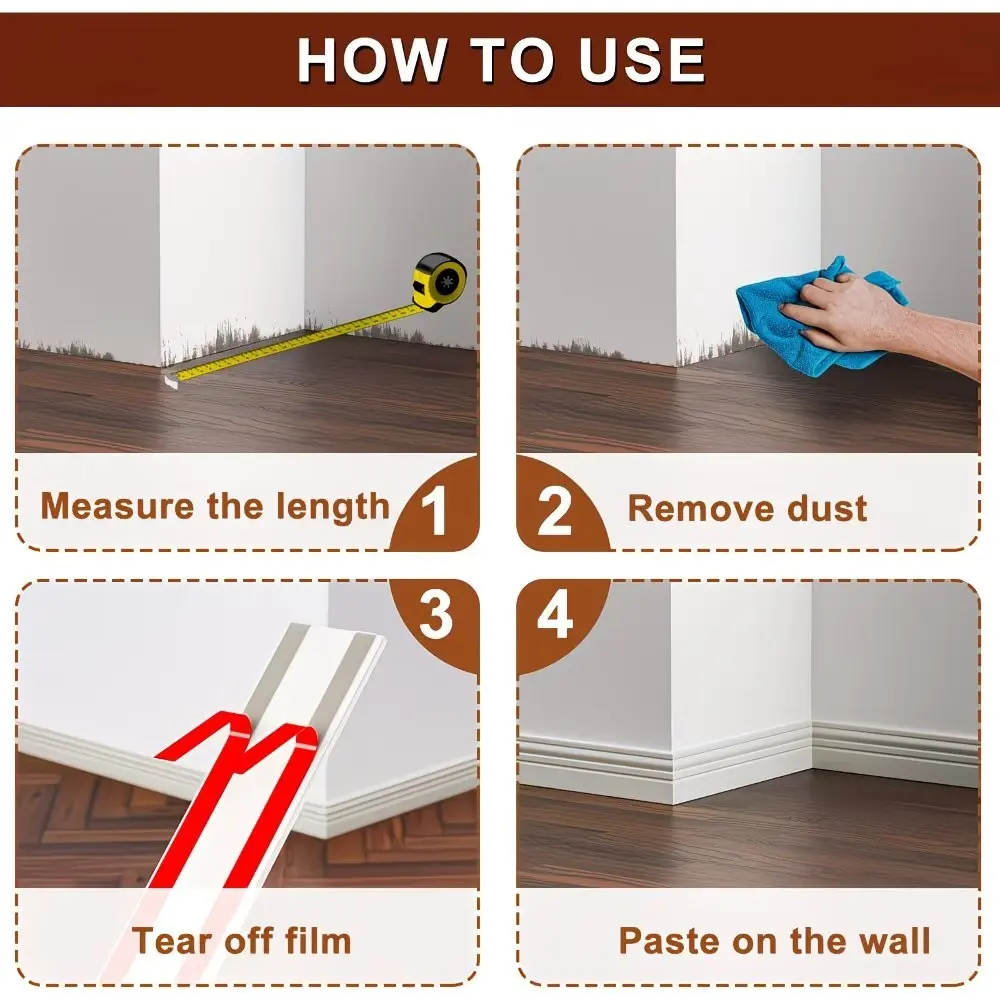 HOW TO USE

Measure the length 1

2 Remove dust

3

Tear off film

4

Paste on the wall