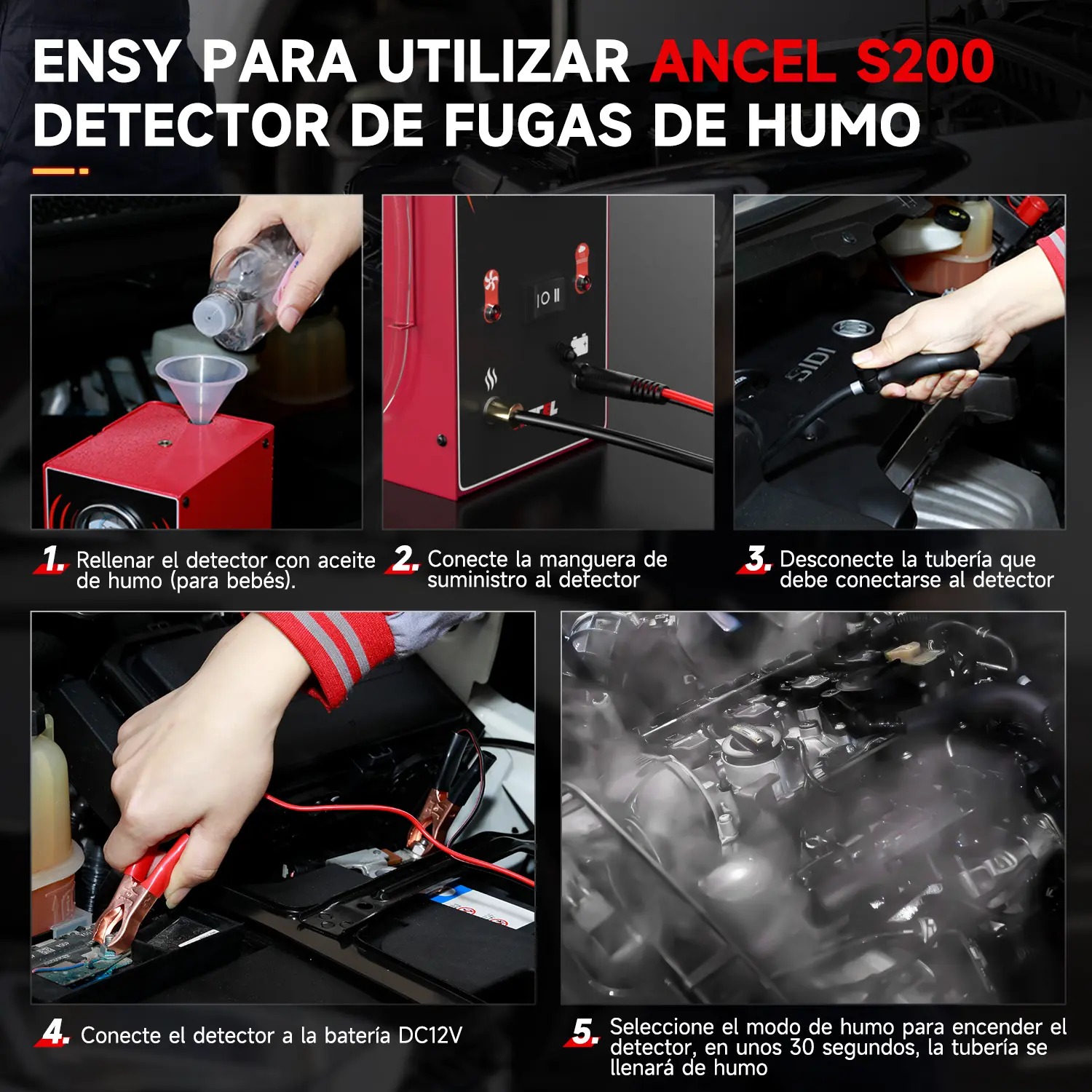 ENSY PARA UTILIZAR ANCEL S200 DETECTOR DE FUGAS DE HUMO

IO II

SIDI

1. Rellenar el detector con aceite de humo (para bebés).

2. Conecte la manguera de suministro al detector

3. Desconecte la tubería que debe conectarse al detector

4. Conecte el detector a la batería DC12V

5. Seleccione el modo de humo para encender el detector, en unos 30 segundos, la tubería se llenará de humo