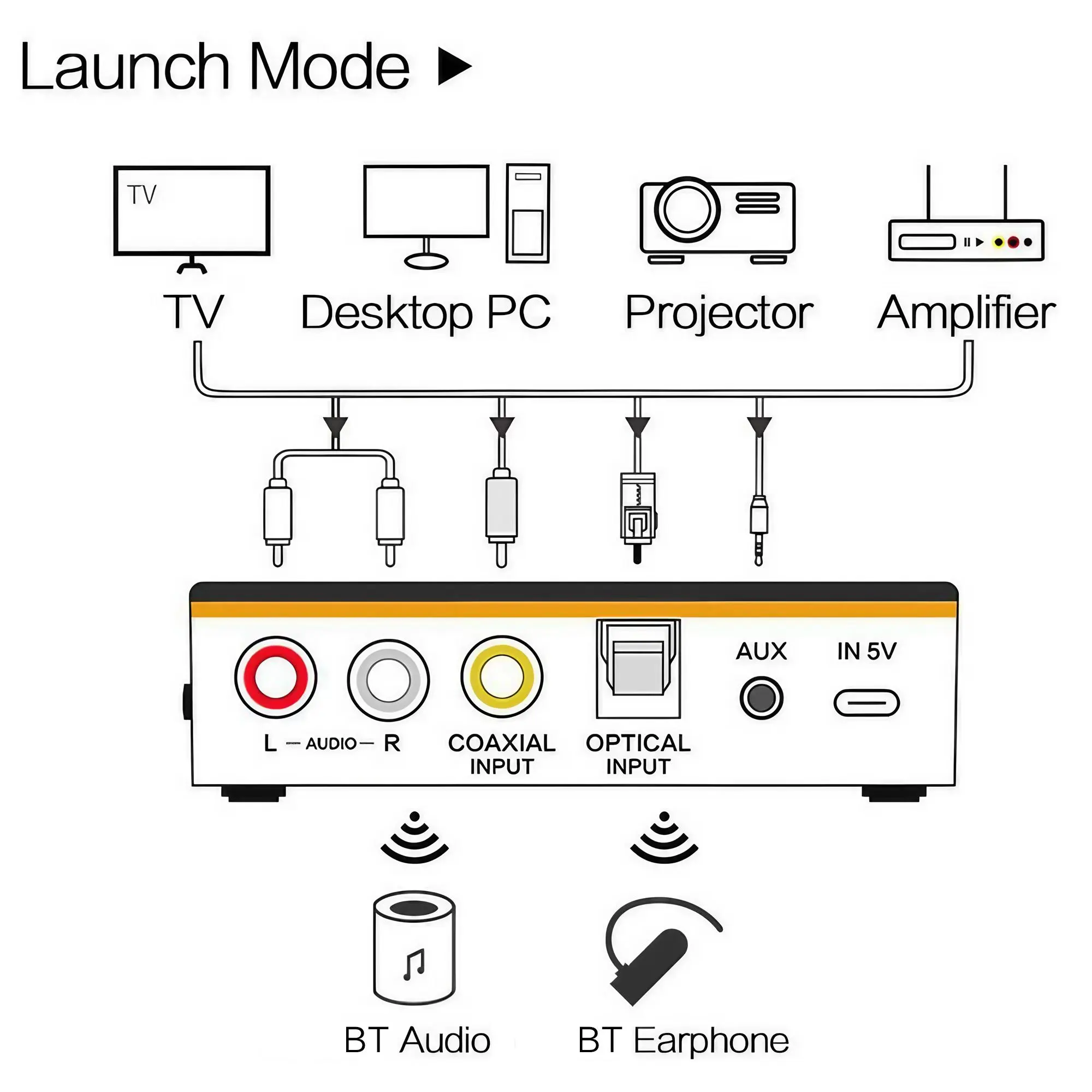 Launch Mode ▶

TV

TV Desktop PC Projector Amplifier

AUX IN 5V

L — AUDIO — R COAXIAL INPUT OPTICAL INPUT

BT Audio BT Earphone