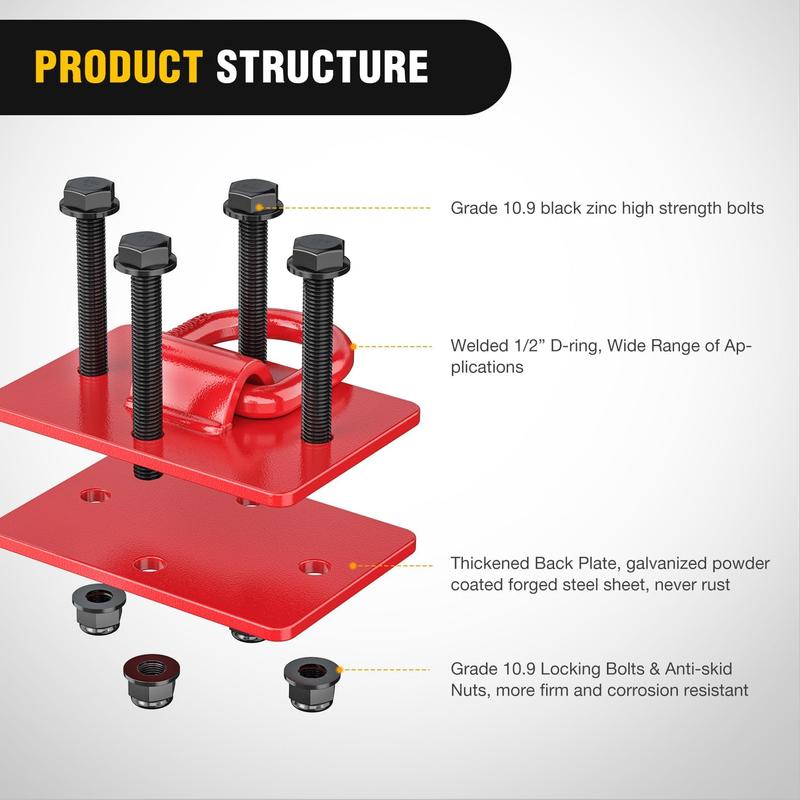 PRODUCT STRUCTURE

Grade 10.9 black zinc high strength bolts

Welded 1/2" D-ring, Wide Range of Applications

Thickened Back Plate, galvanized powder coated forged steel sheet, never rust

Grade 10.9 Locking Bolts & Anti-skid Nuts, more firm and corrosion resistant