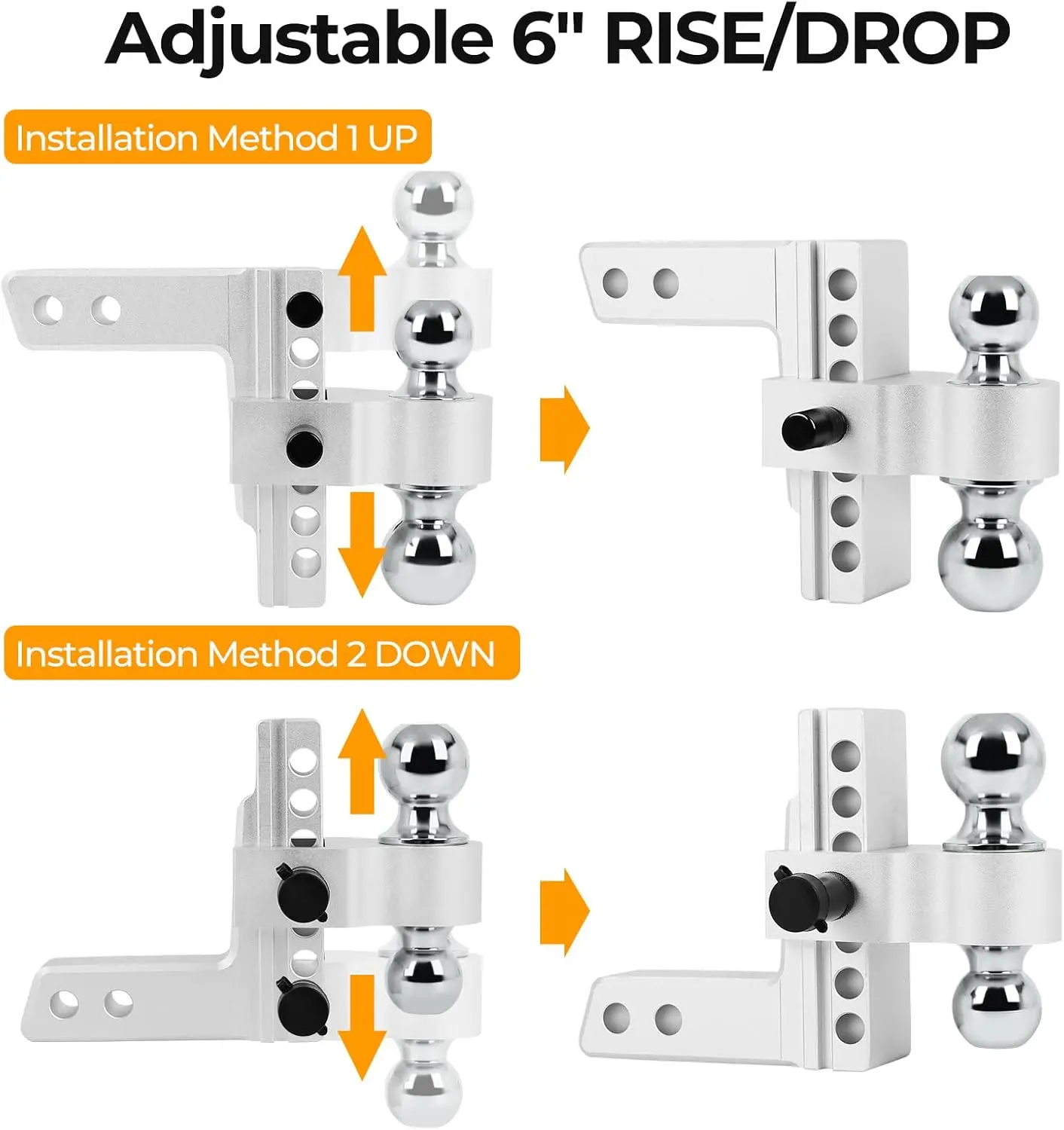 Adjustable 6" RISE/DROP

Installation Method 1 UP

Installation Method 2 DOWN