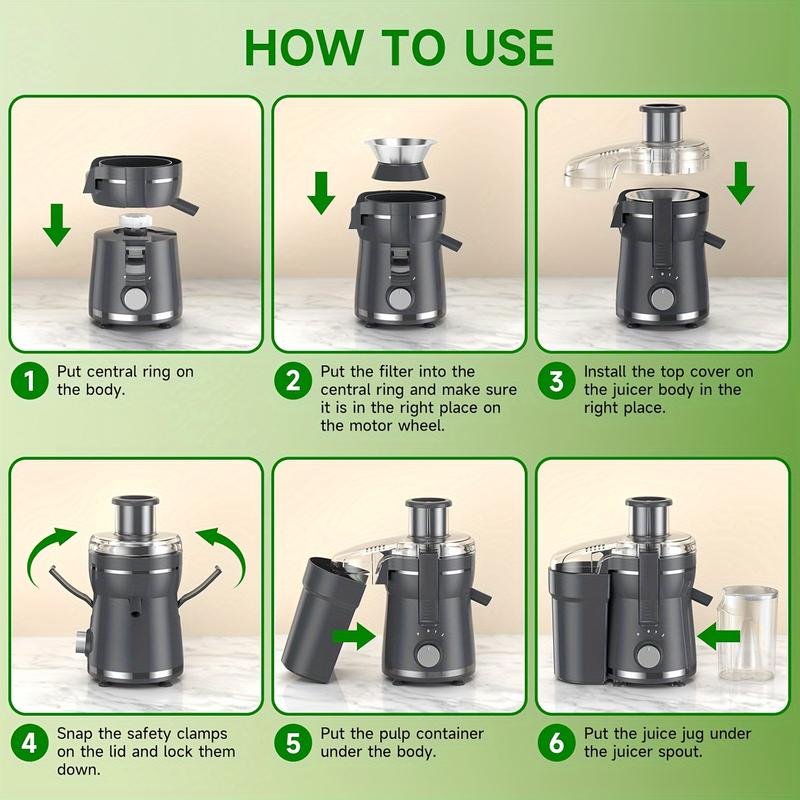 HOW TO USE

1 Put central ring on the body.

2 Put the filter into the central ring and make sure it is in the right place on the motor wheel.

3 Install the top cover on the juicer body in the right place.

4 Snap the safety clamps on the lid and lock them down.

5 Put the pulp container under the body.

6 Put the juice jug under the juicer spout.