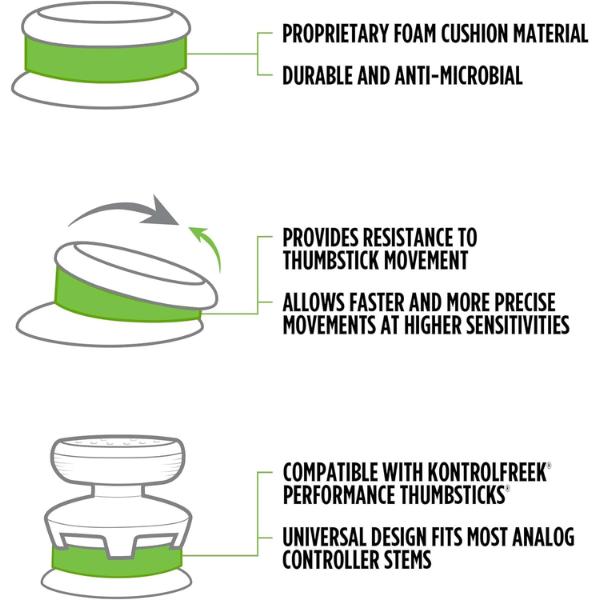 PROPRIETARY FOAM CUSHION MATERIAL

DURABLE AND ANTI-MICROBIAL

PROVIDES RESISTANCE TO THUMBSTICK MOVEMENT

ALLOWS FASTER AND MORE PRECISE MOVEMENTS AT HIGHER SENSITIVITIES

COMPATIBLE WITH KONTROLFREEK® PERFORMANCE THUMBSTICKS®

UNIVERSAL DESIGN FITS MOST ANALOG CONTROLLER STEMS