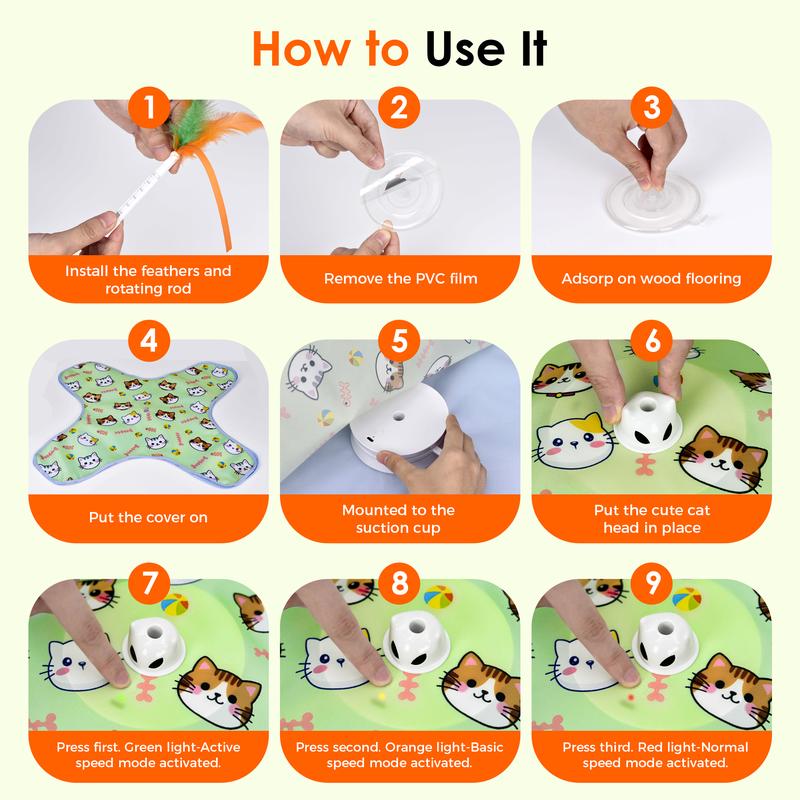 How to Use It

1
Install the feathers and rotating rod

2
Remove the PVC film

3
Adsorp on wood flooring

4
Put the cover on

5
Mounted to the suction cup

6
Put the cute cat head in place

7
Press first. Green light-Active speed mode activated.

8
Press second. Orange light-Basic speed mode activated.

9
Press third. Red light-Normal speed mode activated.