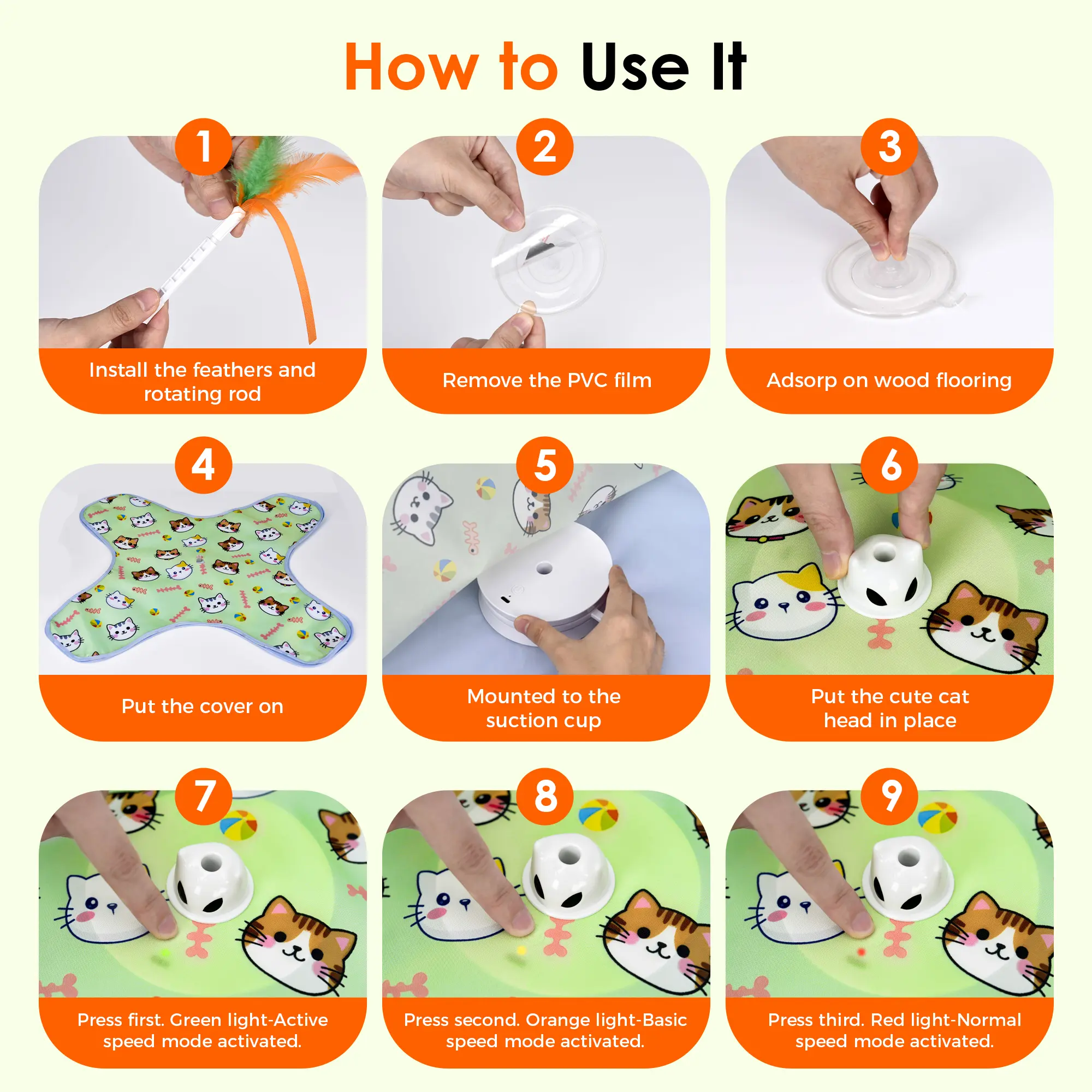 How to Use It

1
Install the feathers and rotating rod

2
Remove the PVC film

3
Adsorp on wood flooring

4
Put the cover on

5
Mounted to the suction cup

6
Put the cute cat head in place

7
Press first. Green light-Active speed mode activated.

8
Press second. Orange light-Basic speed mode activated.

9
Press third. Red light-Normal speed mode activated.