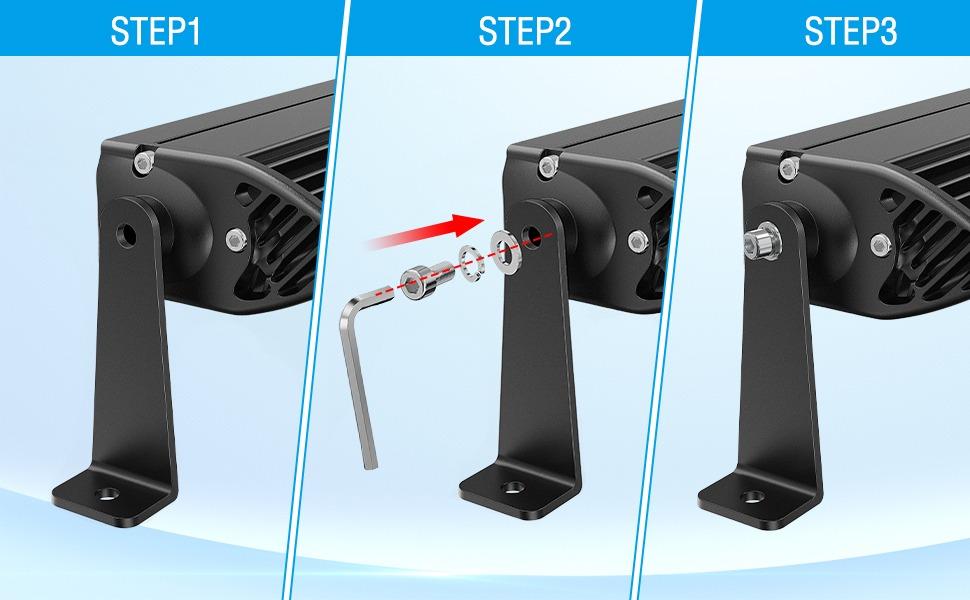 STEP1

STEP2

STEP3