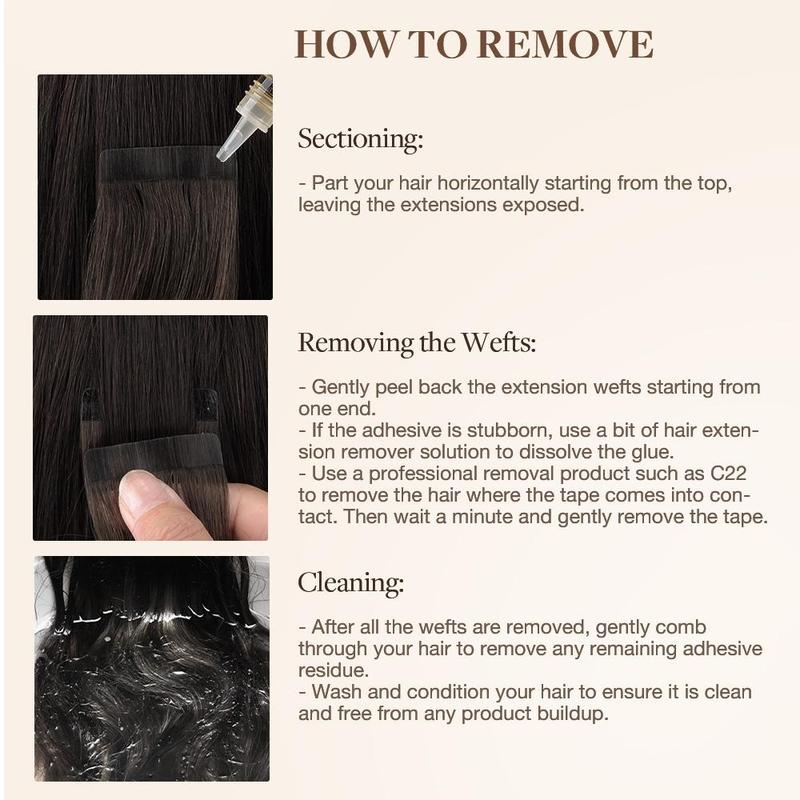 HOW TO REMOVE

Sectioning:

- Part your hair horizontally starting from the top, leaving the extensions exposed.

Removing the Wefts:

- Gently peel back the extension wefts starting from one end.
- If the adhesive is stubborn, use a bit of hair extension remover solution to dissolve the glue.
- Use a professional removal product such as C22 to remove the hair where the tape comes into contact. Then wait a minute and gently remove the tape.

Cleaning:

- After all the wefts are removed, gently comb through your hair to remove any remaining adhesive residue.
- Wash and condition your hair to ensure it is clean and free from any product buildup.