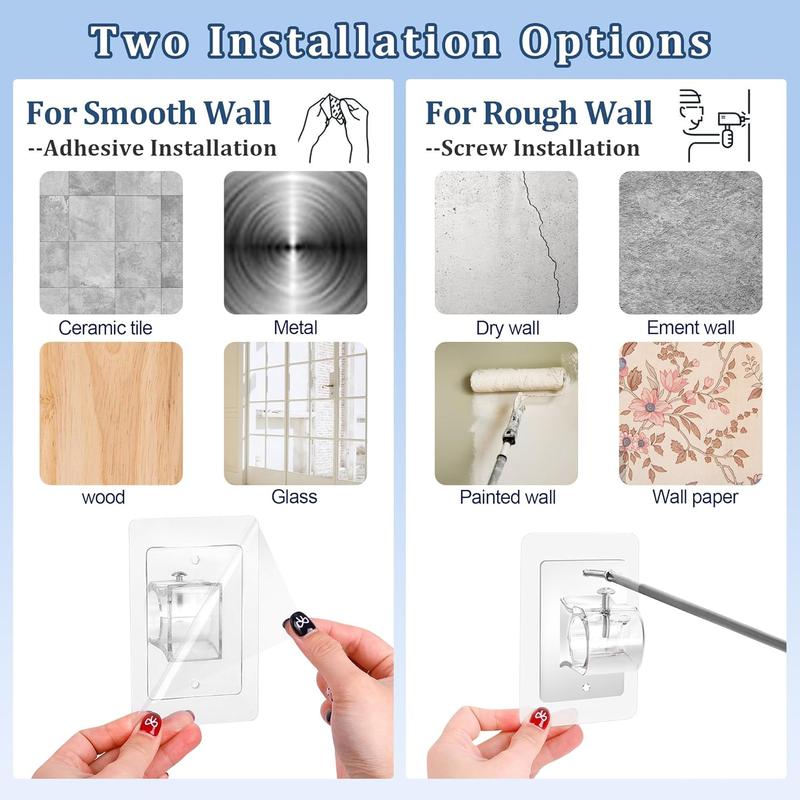 Two Installation Options

For Smooth Wall
--Adhesive Installation

Ceramic tile

Metal

wood

Glass

For Rough Wall
--Screw Installation

Dry wall

Ement wall

Painted wall

Wall paper