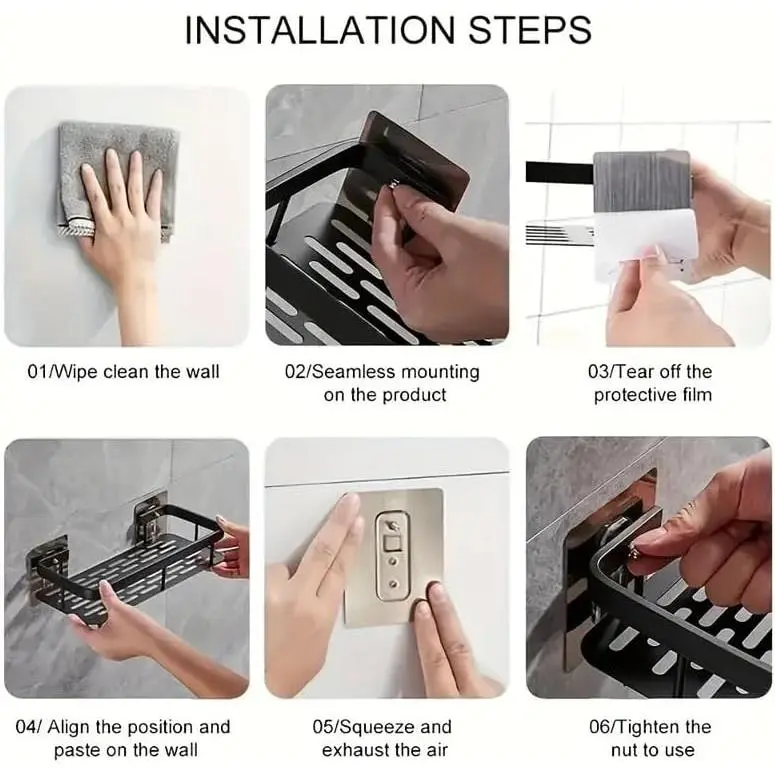 INSTALLATION STEPS

01/Wipe clean the wall

02/Seamless mounting on the product

03/Tear off the protective film

04/ Align the position and paste on the wall

05/Squeeze and exhaust the air

06/Tighten the nut to use