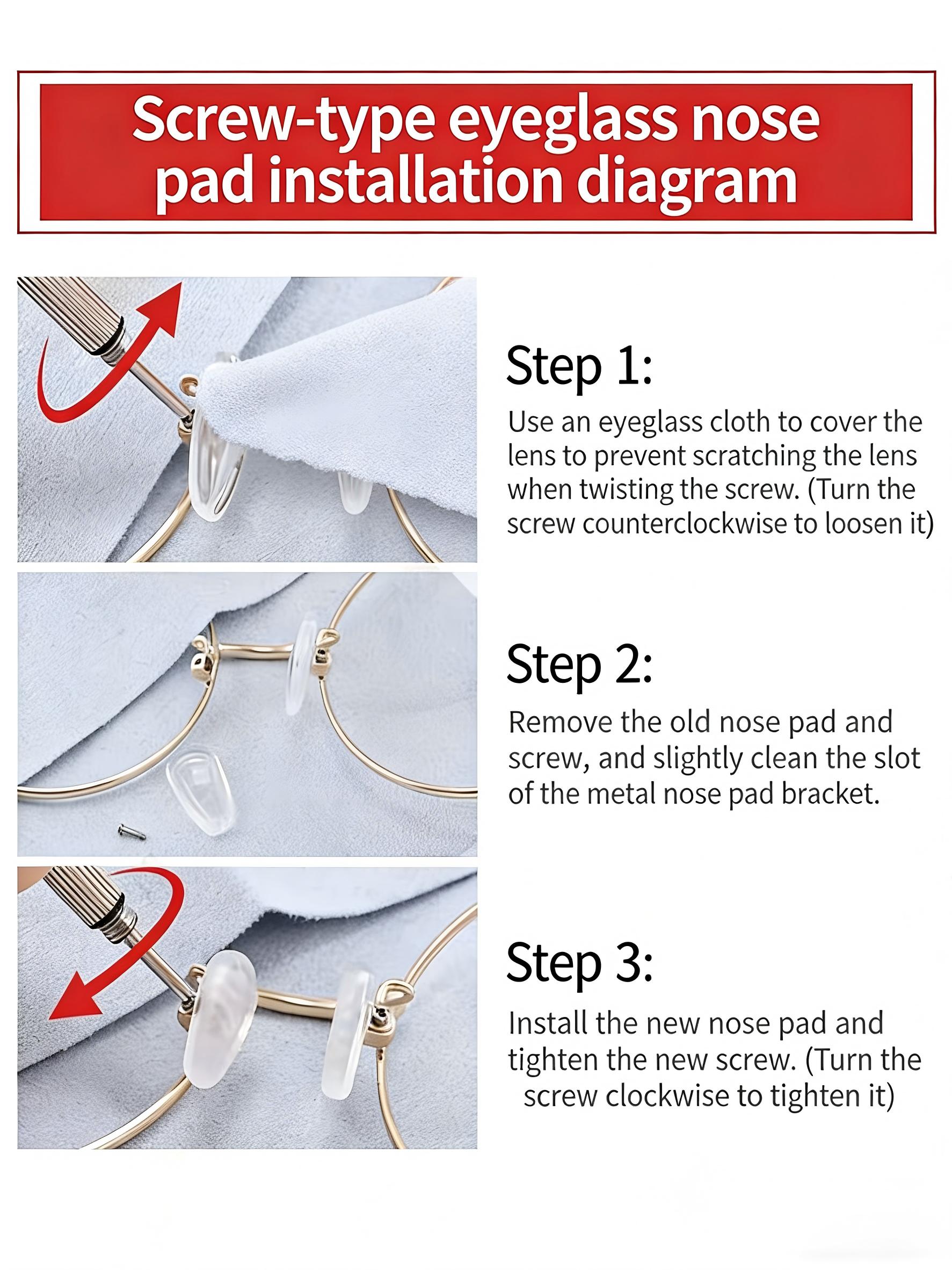 Screw-type eyeglass nose pad installation diagram

Step 1:

Use an eyeglass cloth to cover the lens to prevent scratching the lens when twisting the screw. (Turn the screw counterclockwise to loosen it)

Step 2:

Remove the old nose pad and screw, and slightly clean the slot of the metal nose pad bracket.

Step 3:

Install the new nose pad and tighten the new screw. (Turn the screw clockwise to tighten it)