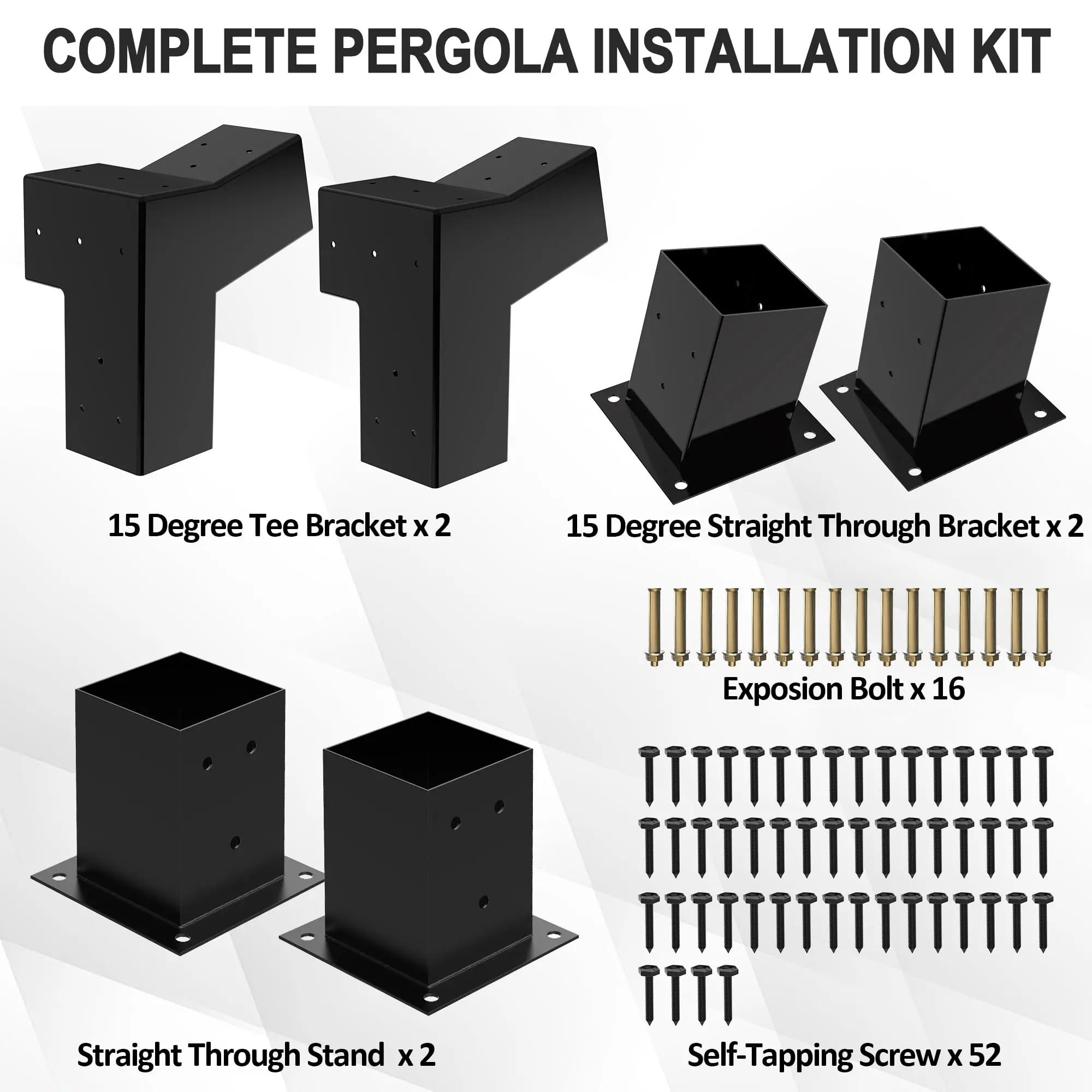 COMPLETE PERGOLA INSTALLATION KIT

15 Degree Tee Bracket x 2

15 Degree Straight Through Bracket x 2

Exposion Bolt x 16

Straight Through Stand x 2

Self-Tapping Screw x 52