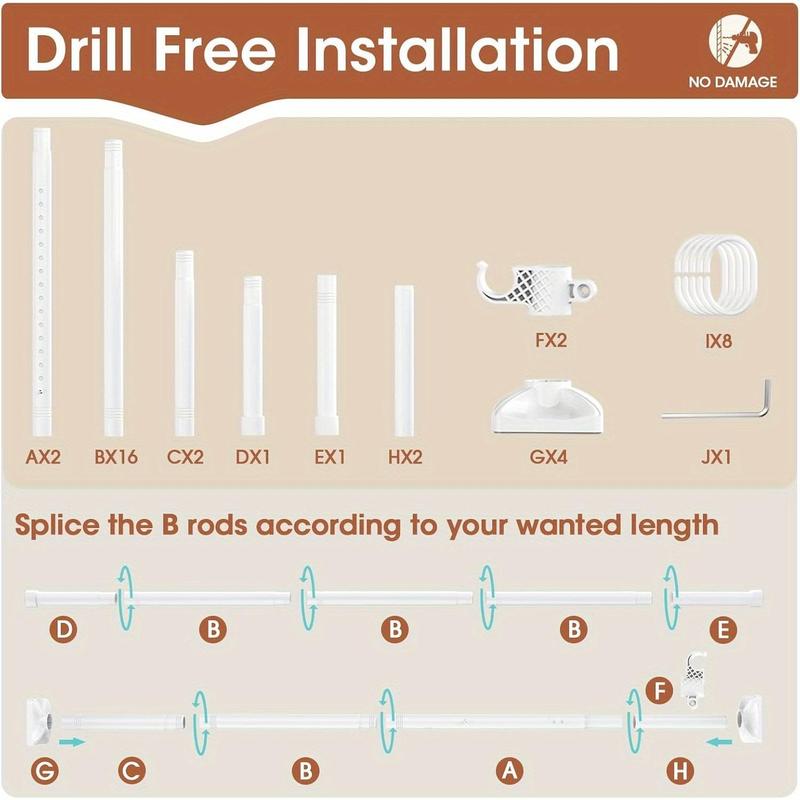 Drill Free Installation

NO DAMAGE

AX2 BX16 CX2 DX1 EX1 HX2

FX2

IX8

GX4

JX1

Splice the B rods according to your wanted length

D B B B E

F

G C B A H