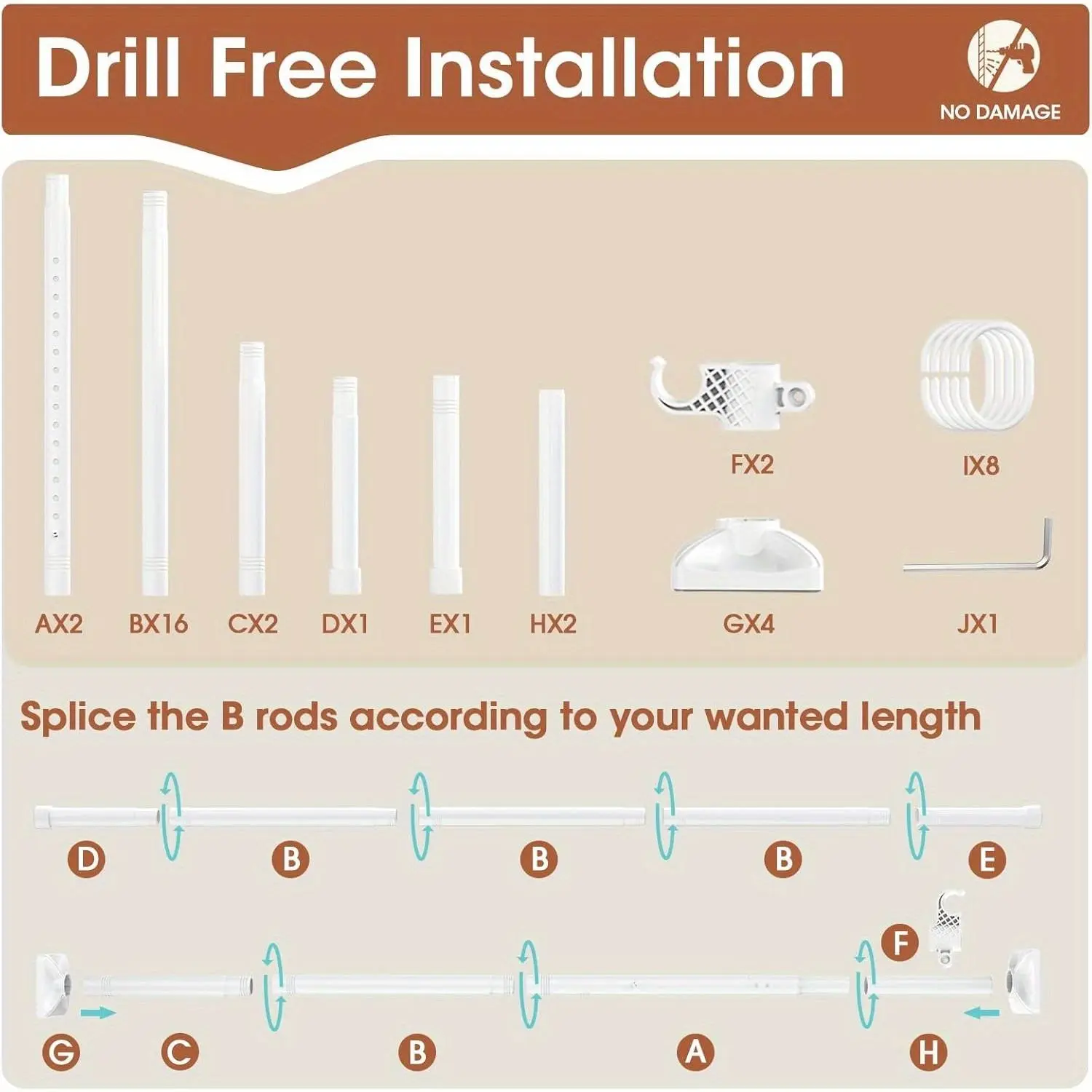 Drill Free Installation

NO DAMAGE

AX2 BX16 CX2 DX1 EX1 HX2

FX2

IX8

GX4

JX1

Splice the B rods according to your wanted length

D B B B E

F

G C B A H