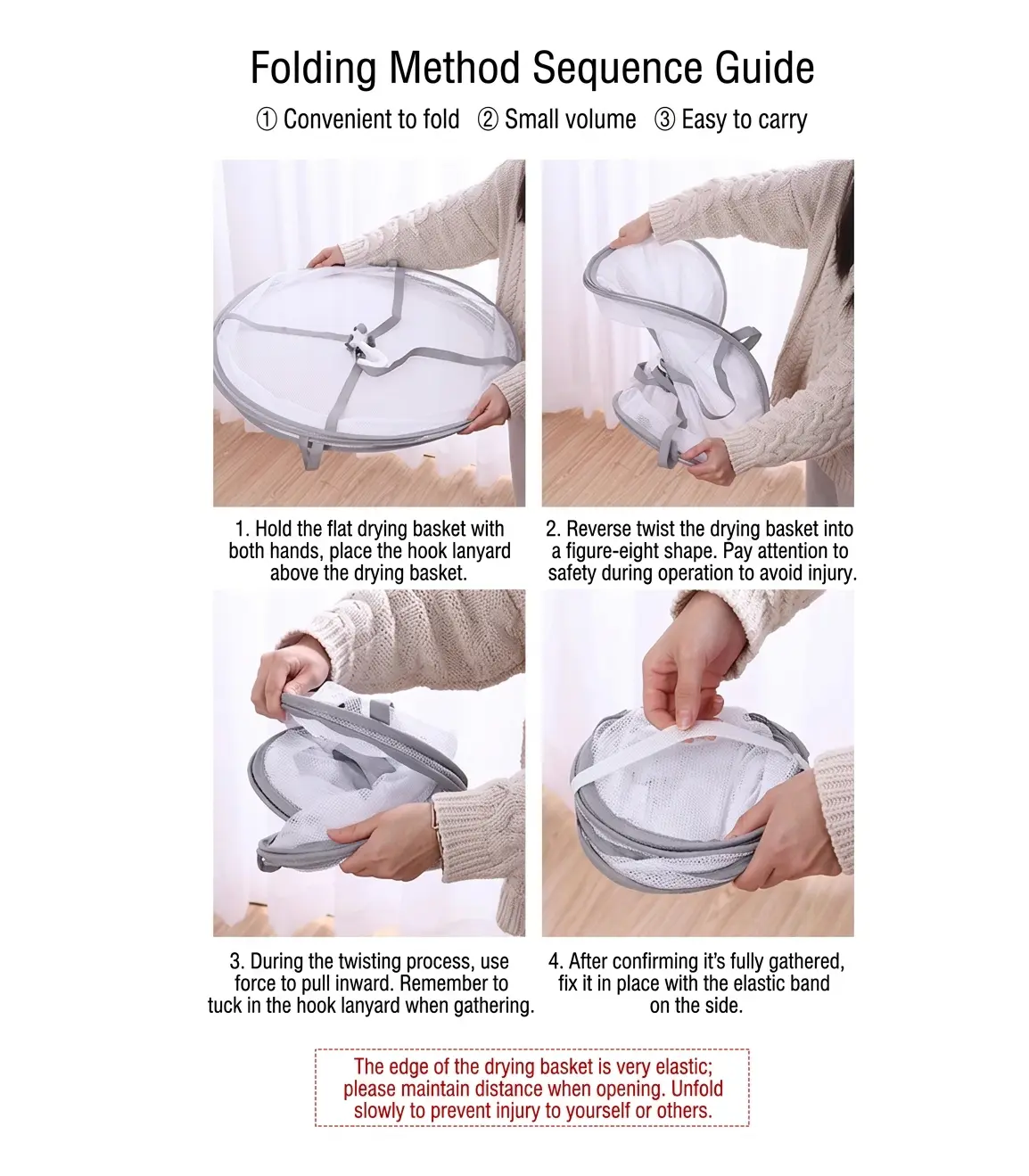 Folding Method Sequence Guide

① Convenient to fold ② Small volume ③ Easy to carry

1. Hold the flat drying basket with both hands, place the hook lanyard above the drying basket.

2. Reverse twist the drying basket into a figure-eight shape. Pay attention to safety during operation to avoid injury.

3. During the twisting process, use force to pull inward. Remember to tuck in the hook lanyard when gathering.

4. After confirming it's fully gathered, fix it in place with the elastic band on the side.

The edge of the drying basket is very elastic; please maintain distance when opening. Unfold slowly to prevent injury to yourself or others.