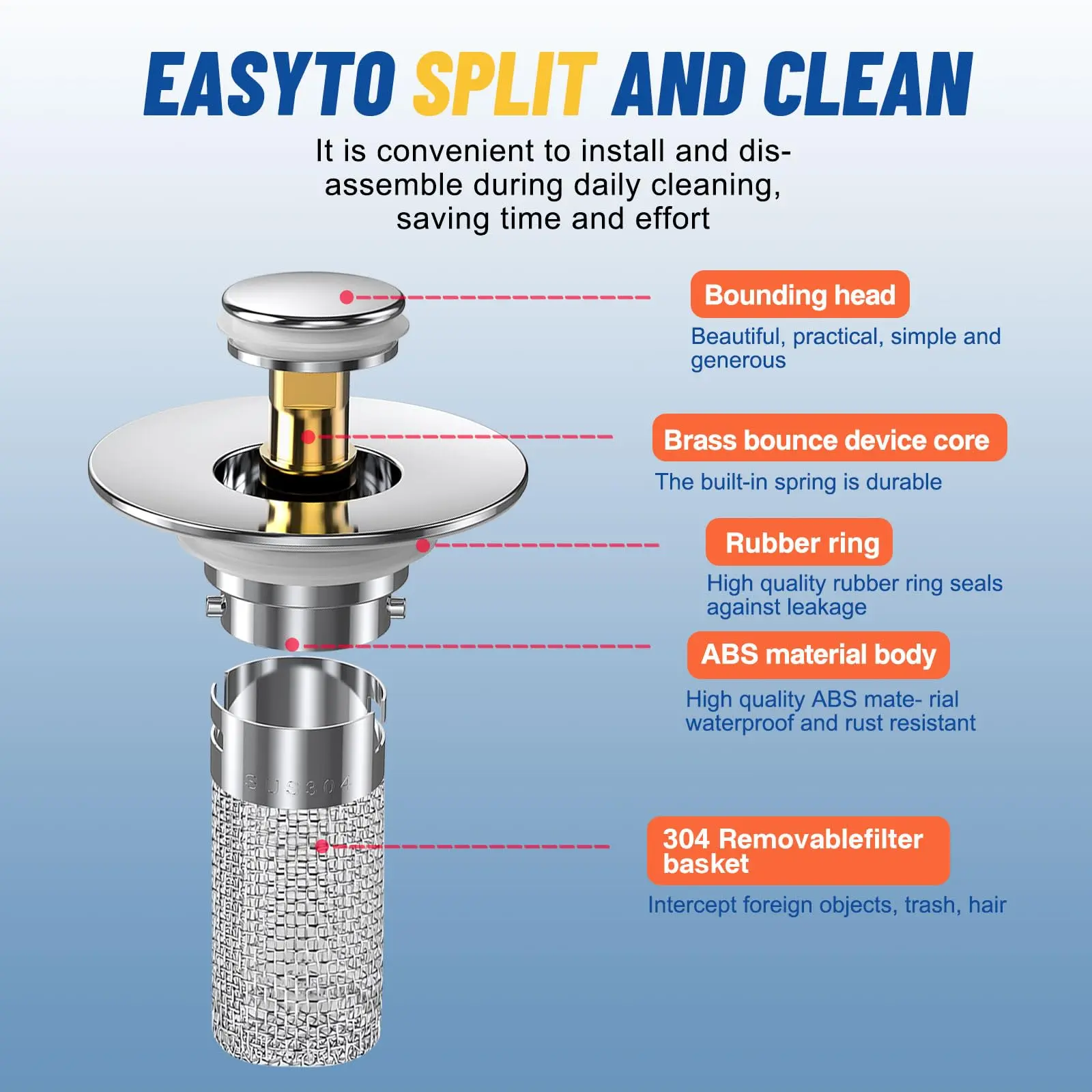 EASYTO SPLIT AND CLEAN

It is convenient to install and disassemble during daily cleaning, saving time and effort

Bounding head

Beautiful, practical, simple and generous

Brass bounce device core

The built-in spring is durable

Rubber ring

High quality rubber ring seals against leakage

ABS material body

High quality ABS mate- rial waterproof and rust resistant

SUS304

304 Removablefilter basket

Intercept foreign objects, trash, hair