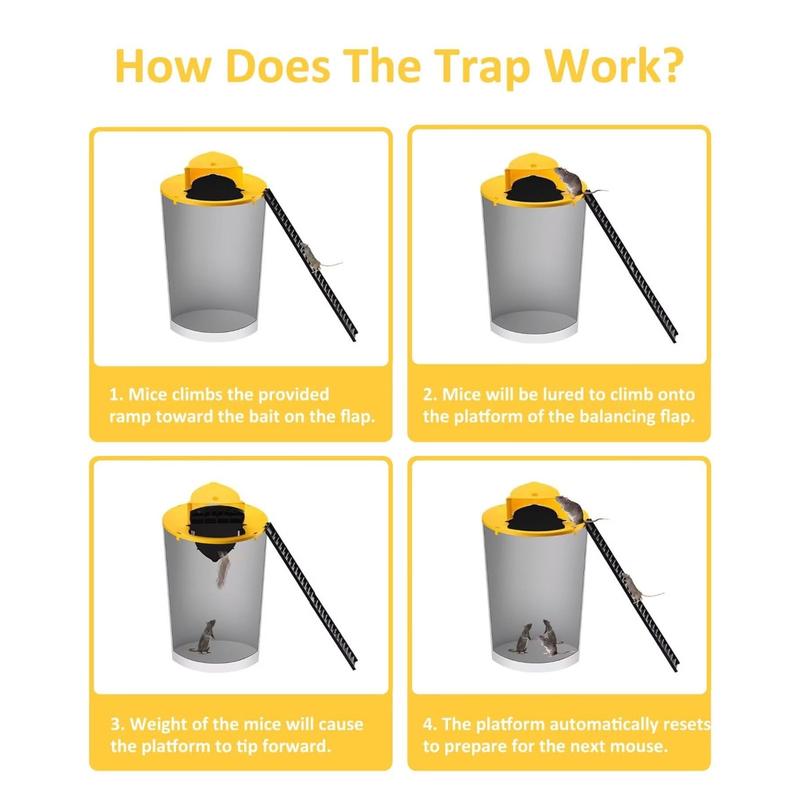 How Does The Trap Work?

1. Mice climbs the provided ramp toward the bait on the flap.

2. Mice will be lured to climb onto the platform of the balancing flap.

3. Weight of the mice will cause the platform to tip forward.

4. The platform automatically resets to prepare for the next mouse.