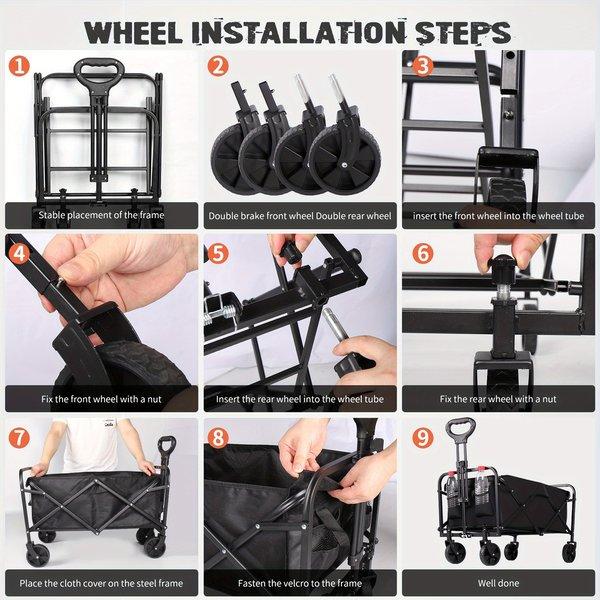 WHEEL INSTALLATION STEPS

1
Stable placement of the frame

2
Double brake front wheel Double rear wheel

3
insert the front wheel into the wheel tube

4
Fix the front wheel with a nut

5
Insert the rear wheel into the wheel tube

6
Fix the rear wheel with a nut

7
Place the cloth cover on the steel frame

8
Fasten the velcro to the frame

9
Well done