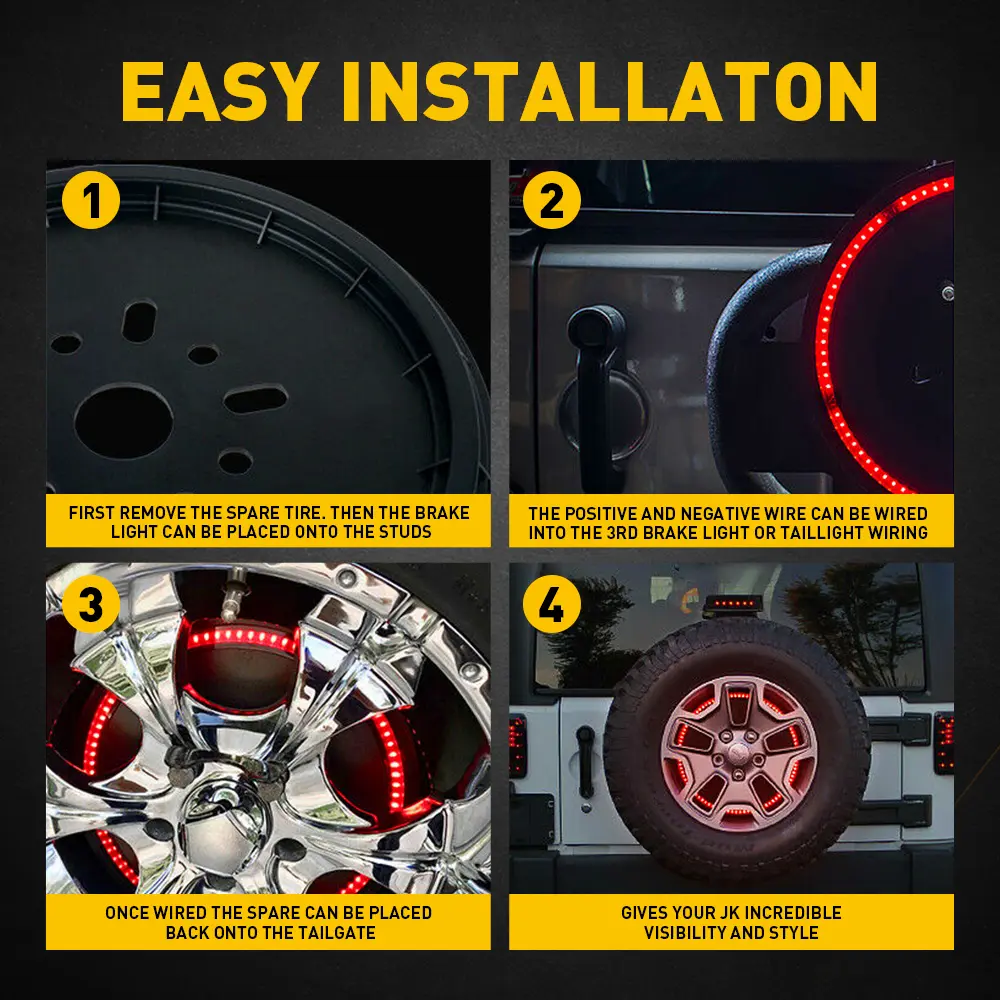 EASY INSTALLATON

1

FIRST REMOVE THE SPARE TIRE. THEN THE BRAKE LIGHT CAN BE PLACED ONTO THE STUDS

2

THE POSITIVE AND NEGATIVE WIRE CAN BE WIRED INTO THE 3RD BRAKE LIGHT OR TAILLIGHT WIRING

3

ONCE WIRED THE SPARE CAN BE PLACED BACK ONTO THE TAILGATE

4

GIVES YOUR JK INCREDIBLE VISIBILITY AND STYLE