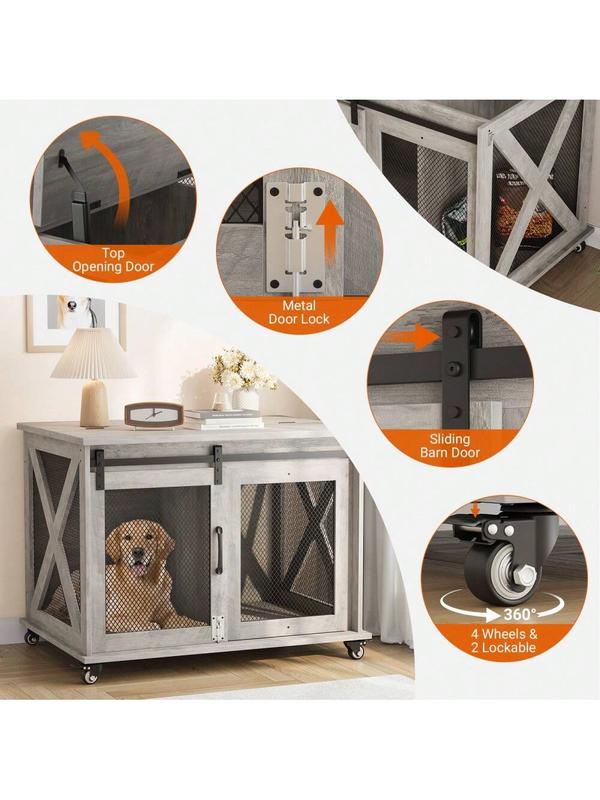 Top Opening Door

Metal Door Lock

Sliding Barn Door

360°

4 Wheels & 2 Lockable