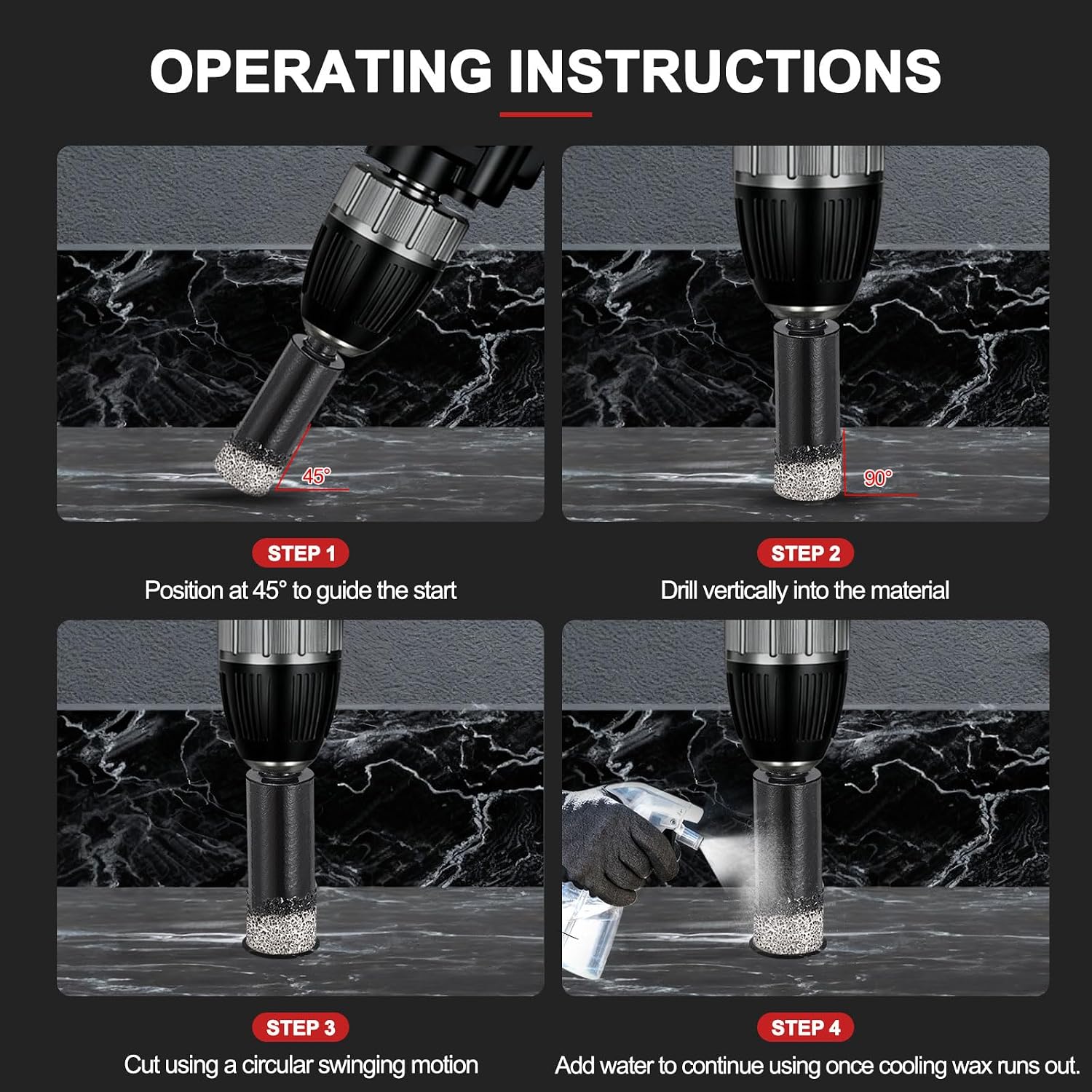 OPERATING INSTRUCTIONS

45°

STEP 1
Position at 45° to guide the start

90°

STEP 2
Drill vertically into the material

STEP 3
Cut using a circular swinging motion

STEP 4
Add water to continue using once cooling wax runs out.