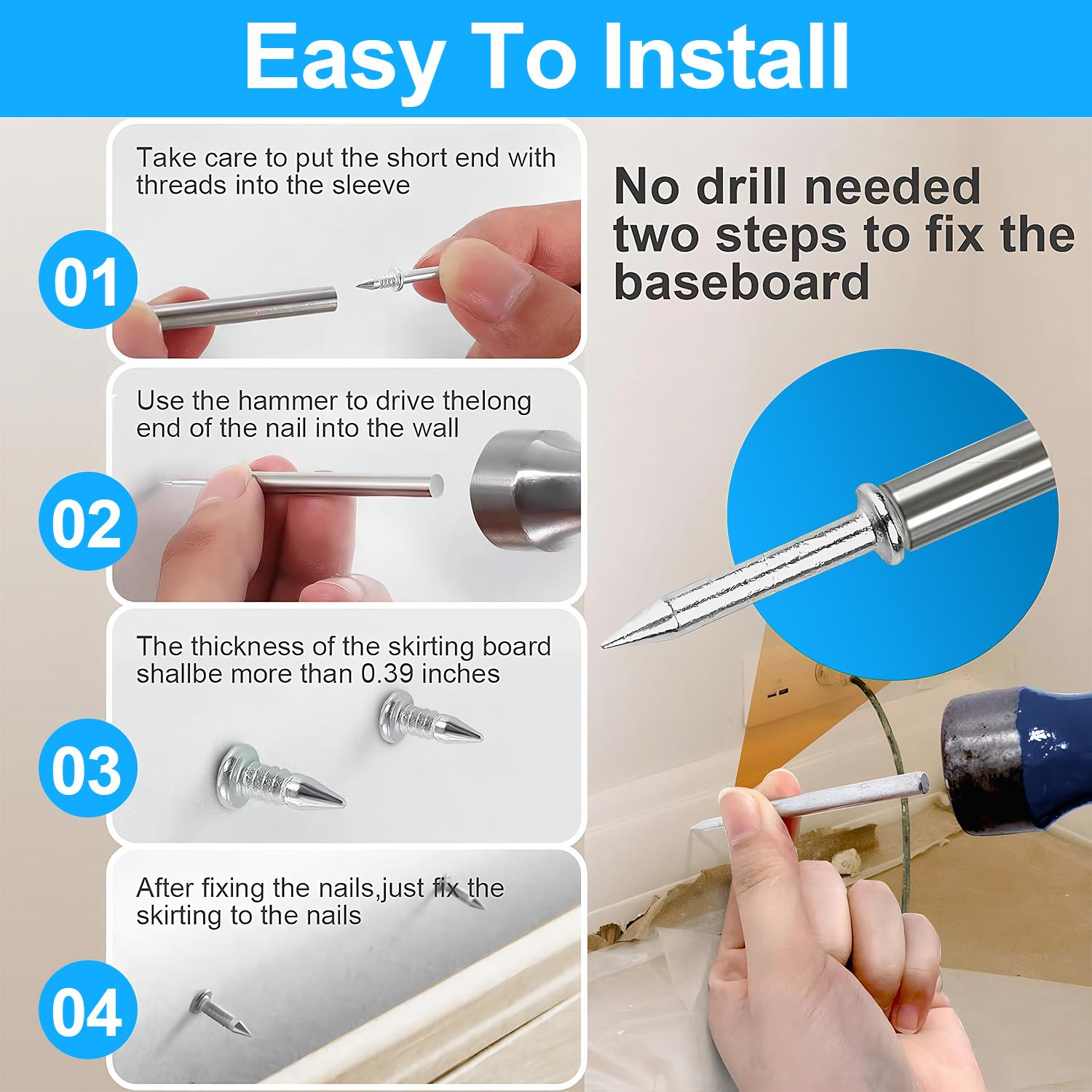 Easy To Install

01

Take care to put the short end with threads into the sleeve

02

Use the hammer to drive thelong end of the nail into the wall

03

The thickness of the skirting board shallbe more than 0.39 inches

04

After fixing the nails,just fix the skirting to the nails

No drill needed two steps to fix the baseboard