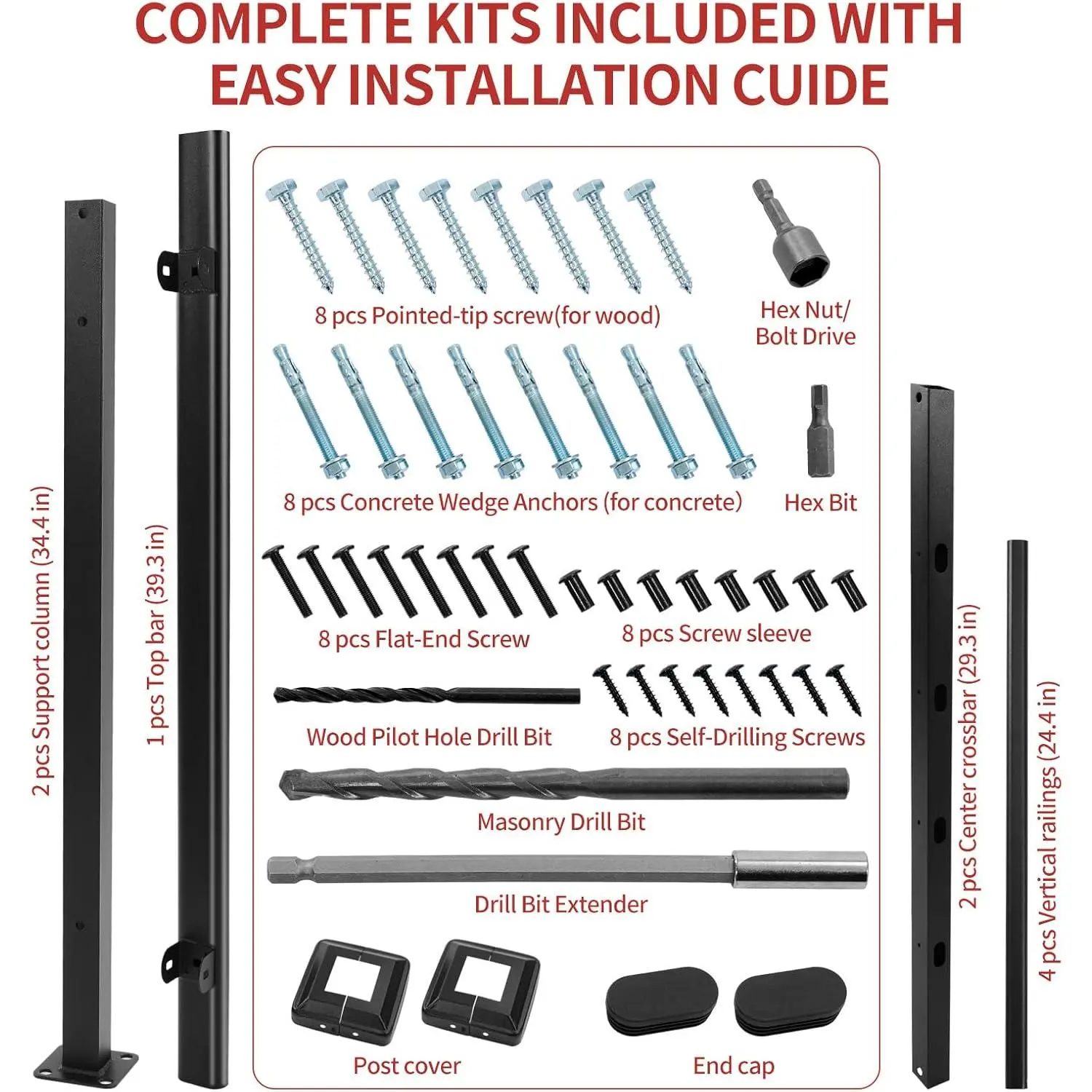 COMPLETE KITS INCLUDED WITH EASY INSTALLATION CUIDE

2 pcs Support column (34.4 in)

1 pcs Top bar (39.3 in)

8 pcs Pointed-tip screw(for wood)

Hex Nut/ Bolt Drive

8 pcs Concrete Wedge Anchors (for concrete)

Hex Bit

8 pcs Flat-End Screw

8 pcs Screw sleeve

Wood Pilot Hole Drill Bit

8 pcs Self-Drilling Screws

Masonry Drill Bit

Drill Bit Extender

Post cover

End cap

2 pcs Center crossbar (29.3 in)

4 pcs Vertical railings (24.4 in)