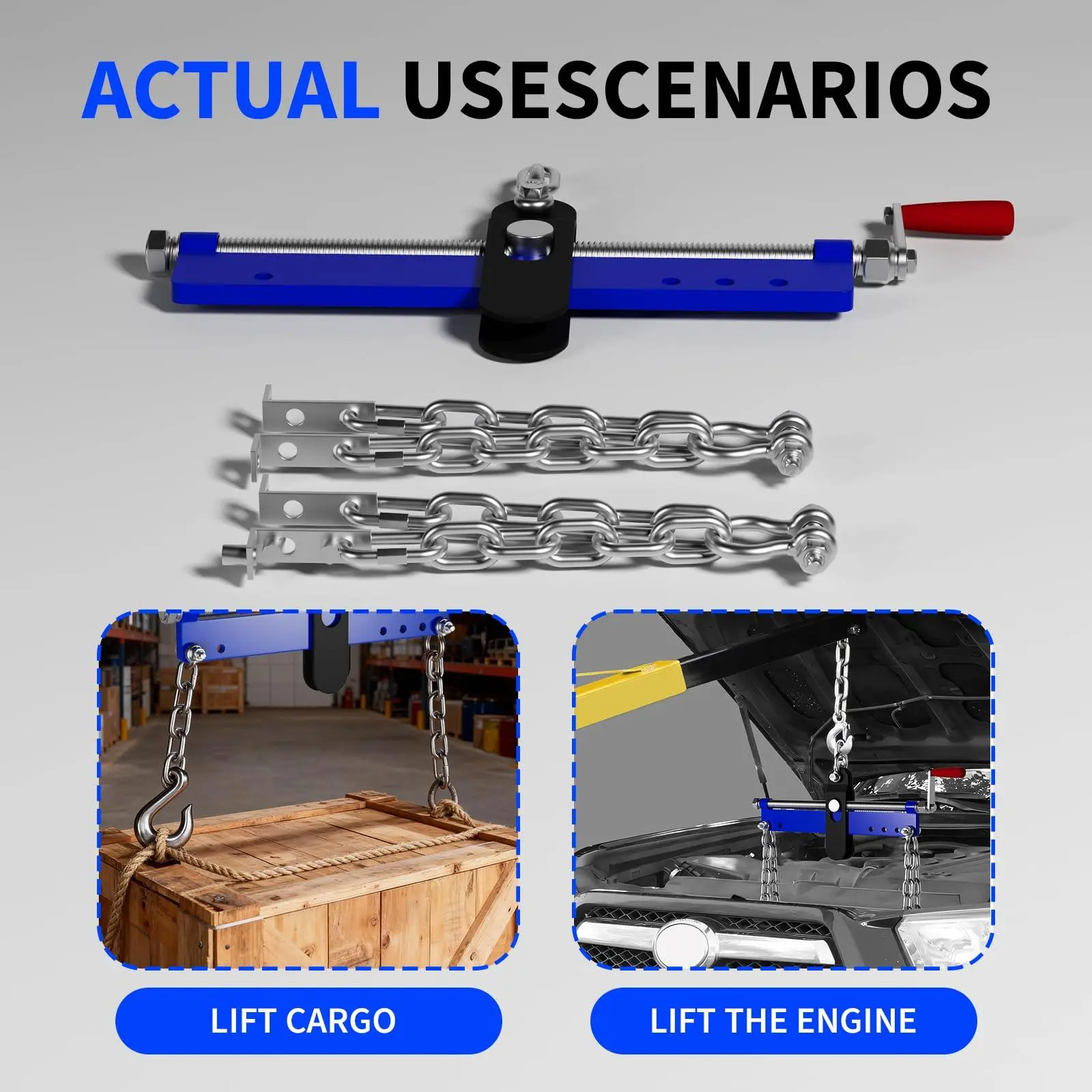 ACTUAL USESCENARIOS

LIFT CARGO

LIFT THE ENGINE