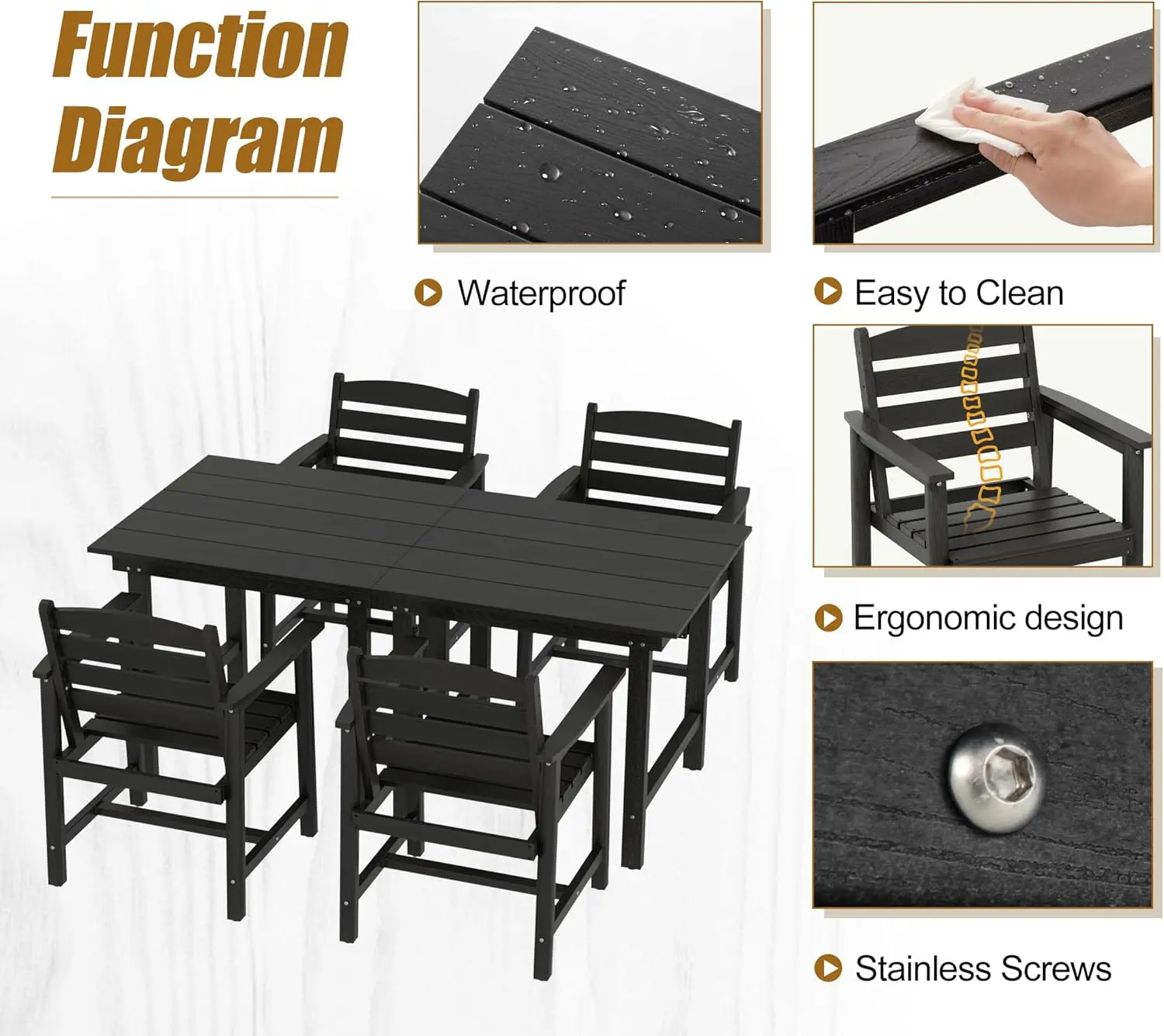 Function Diagram

Waterproof

Easy to Clean

Ergonomic design

Stainless Screws