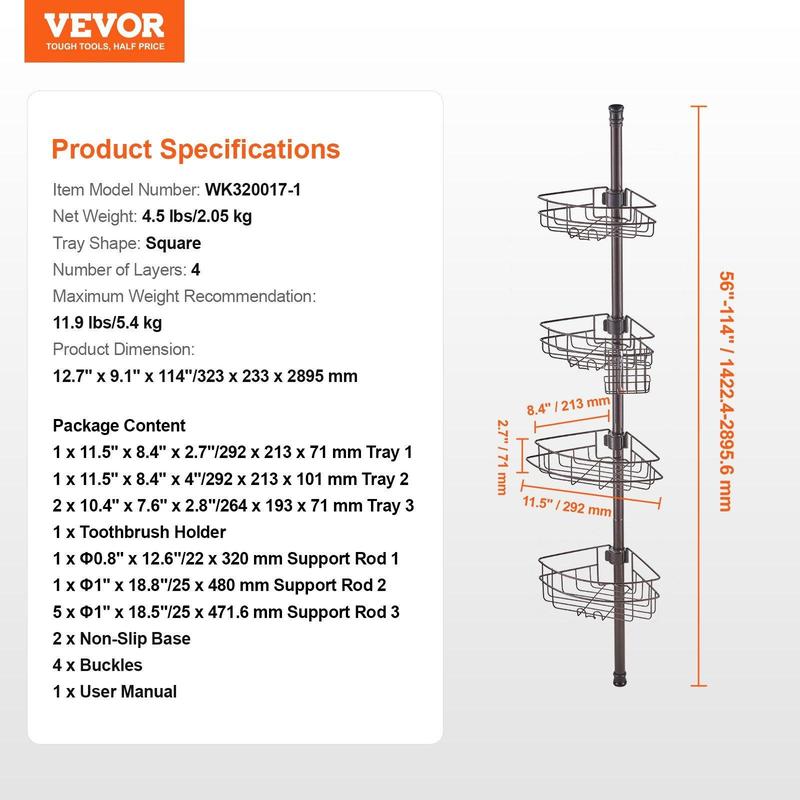 VEVOR
TOUGH TOOLS, HALF PRICE

Product Specifications

Item Model Number: WK320017-1
Net Weight: 4.5 lbs/2.05 kg
Tray Shape: Square
Number of Layers: 4
Maximum Weight Recommendation:
11.9 lbs/5.4 kg
Product Dimension:
12.7" x 9.1" x 114"/323 x 233 x 2895 mm

Package Content
1 x 11.5" x 8.4" x 2.7"/292 x 213 x 71 mm Tray 1
1 x 11.5" x 8.4" x 4"/292 x 213 x 101 mm Tray 2
2 x 10.4" x 7.6" x 2.8"/264 x 193 x 71 mm Tray 3
1 x Toothbrush Holder
1 x Φ0.8" x 12.6"/22 x 320 mm Support Rod 1
1 x Φ1" x 18.8"/25 x 480 mm Support Rod 2
5 x Φ1" x 18.5"/25 x 471.6 mm Support Rod 3
2 x Non-Slip Base
4 x Buckles
1 x User Manual

8.4" / 213 mm
2.7" / 71 mm
11.5" / 292 mm
56"-114" / 1422.4-2895.6 mm