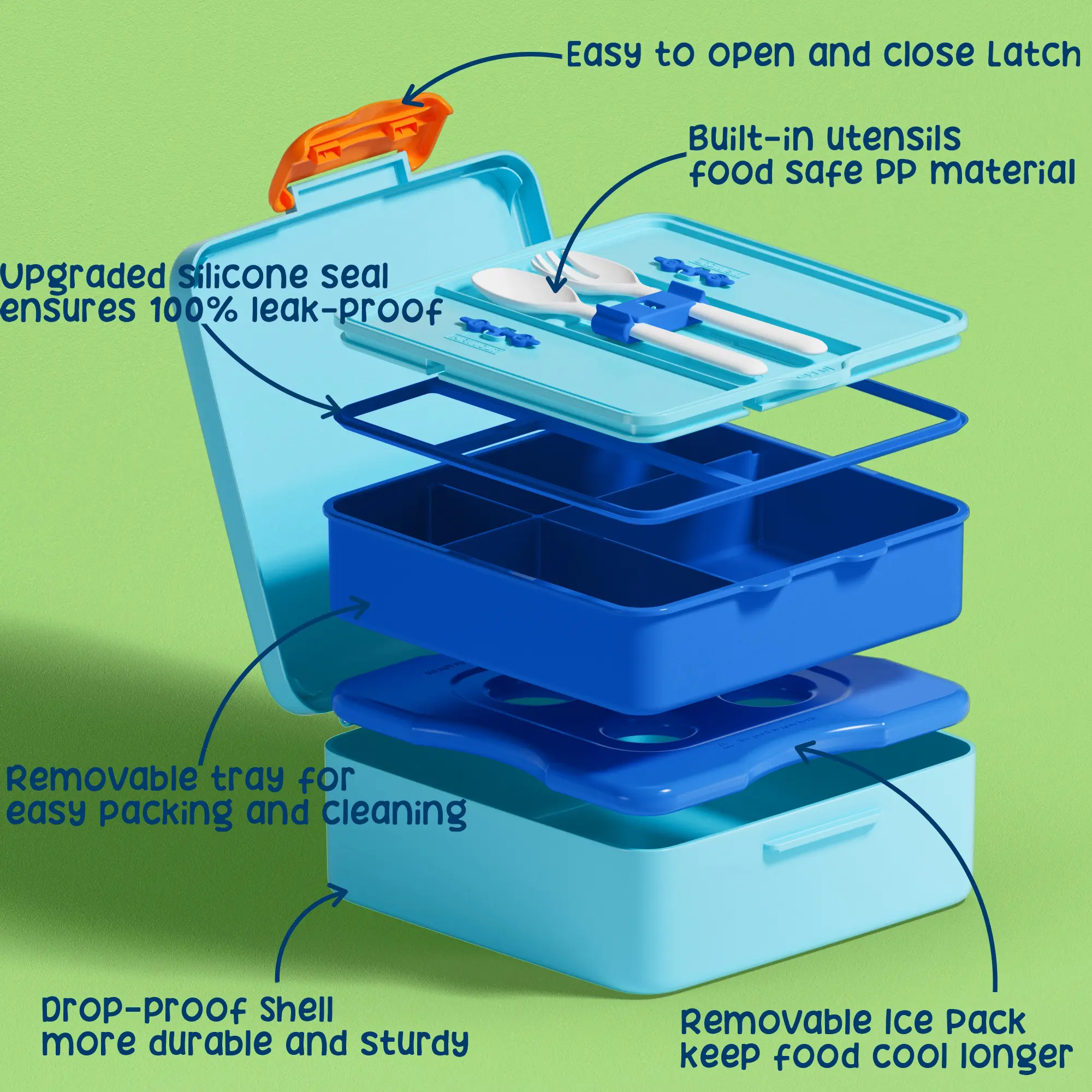 Easy to open and close Latch

Built-in utensils food safe PP material

Upgraded silicone seal ensures 100% leak-proof

Removable tray for easy packing and cleaning

Drop-proof Shell more durable and sturdy

Removable Ice Pack keep food cool longer