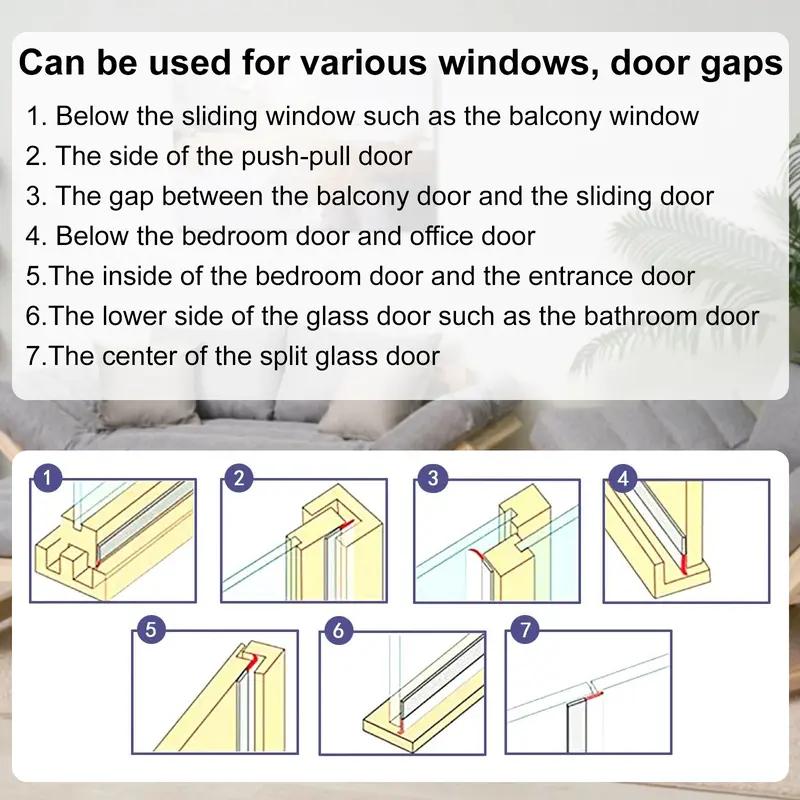 Can be used for various windows, door gaps

1. Below the sliding window such as the balcony window
2. The side of the push-pull door
3. The gap between the balcony door and the sliding door
4. Below the bedroom door and office door
5.The inside of the bedroom door and the entrance door
6.The lower side of the glass door such as the bathroom door
7.The center of the split glass door

1 2 3 4 5 6 7