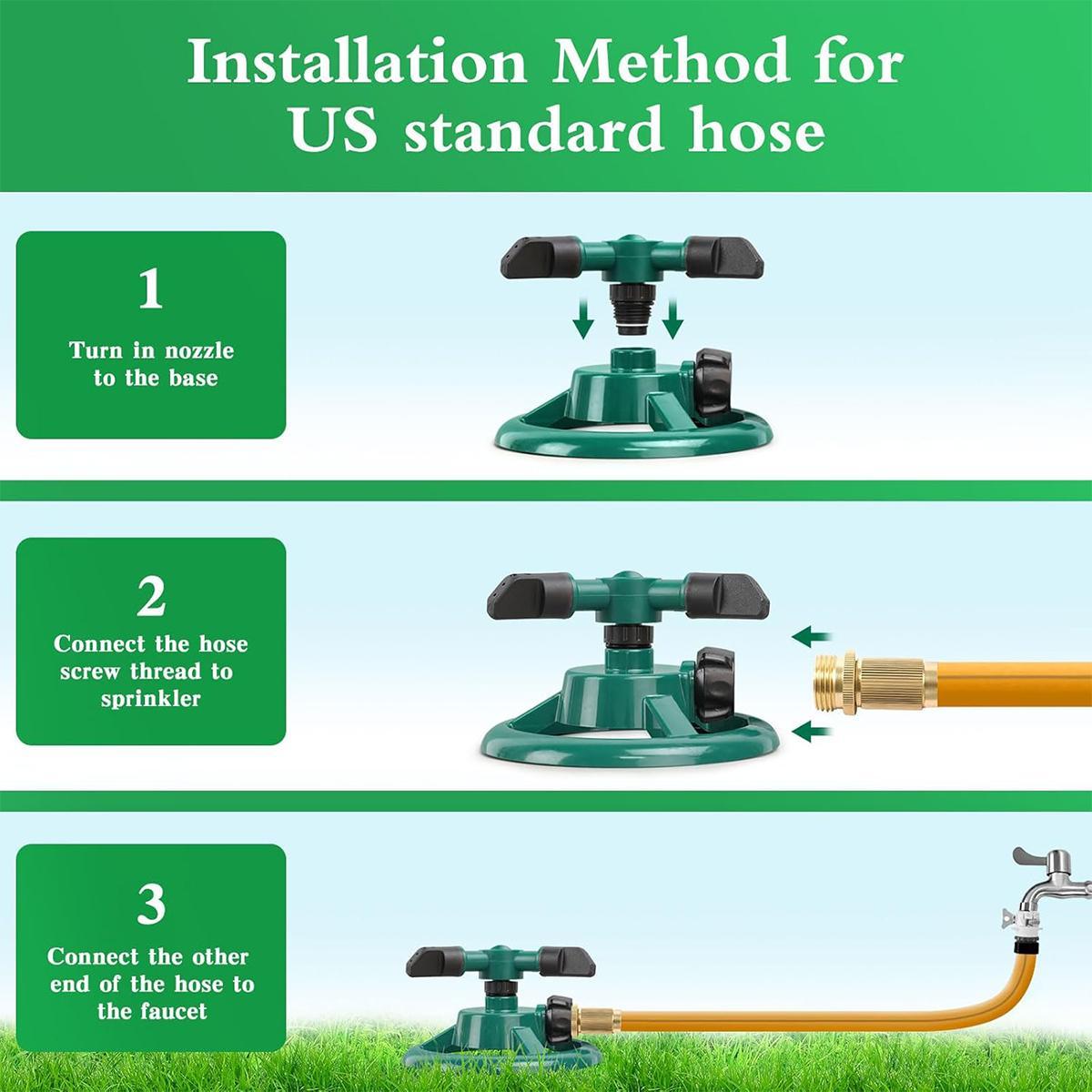 Installation Method for US standard hose

1

Turn in nozzle to the base

2

Connect the hose screw thread to sprinkler

3

Connect the other end of the hose to the faucet