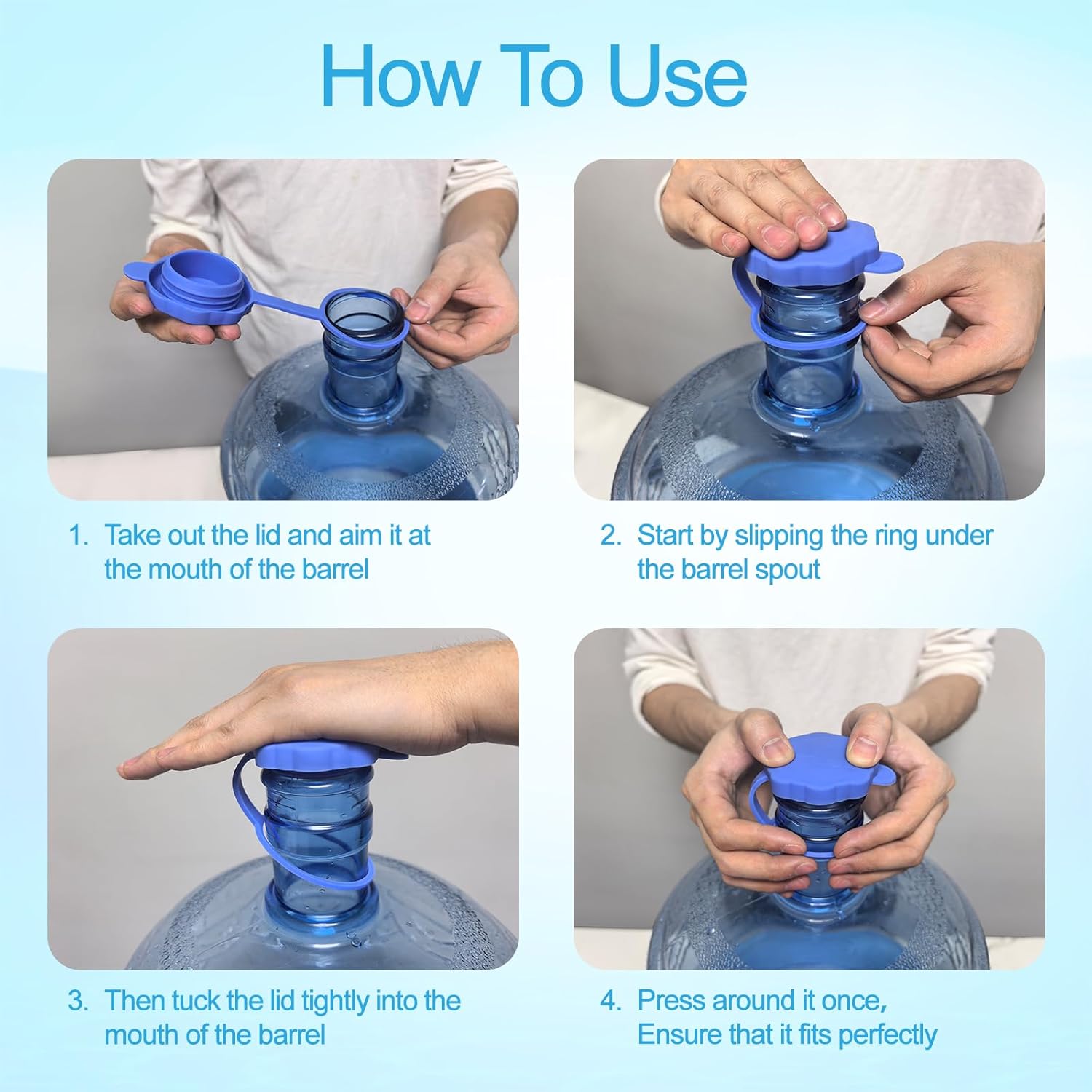 How To Use

1. Take out the lid and aim it at the mouth of the barrel

2. Start by slipping the ring under the barrel spout

3. Then tuck the lid tightly into the mouth of the barrel

4. Press around it once, Ensure that it fits perfectly