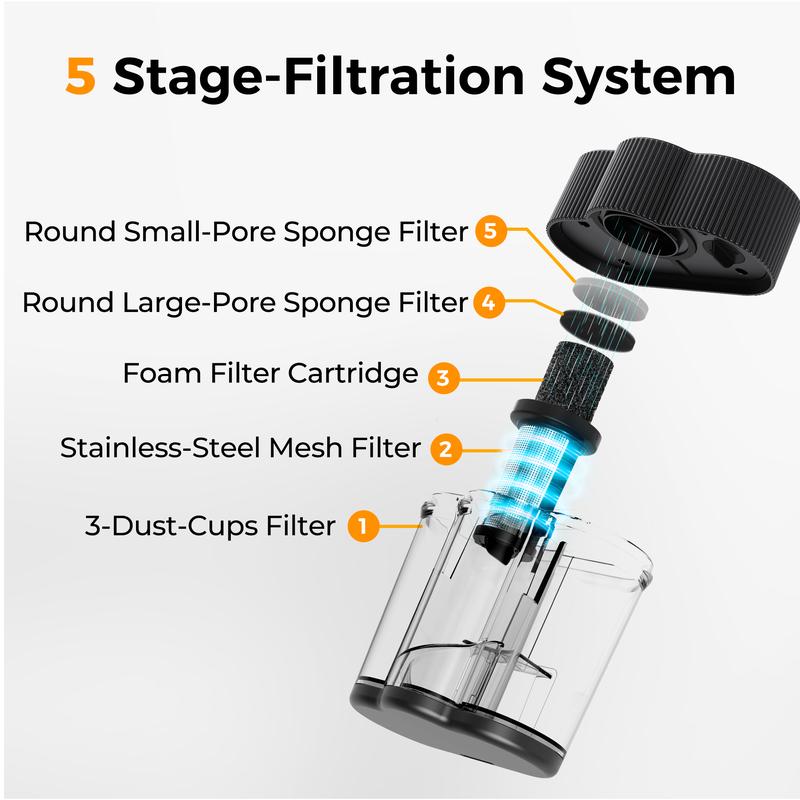 5 Stage-Filtration System

Round Small-Pore Sponge Filter 5

Round Large-Pore Sponge Filter 4

Foam Filter Cartridge 3

Stainless-Steel Mesh Filter 2

3-Dust-Cups Filter 1