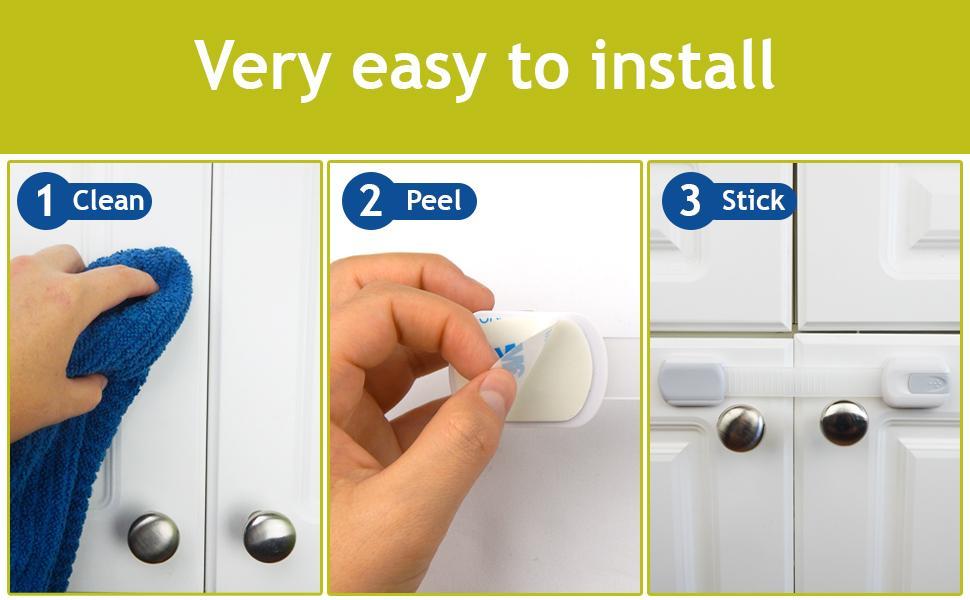 Very easy to install

1 Clean

2 Peel

3 Stick