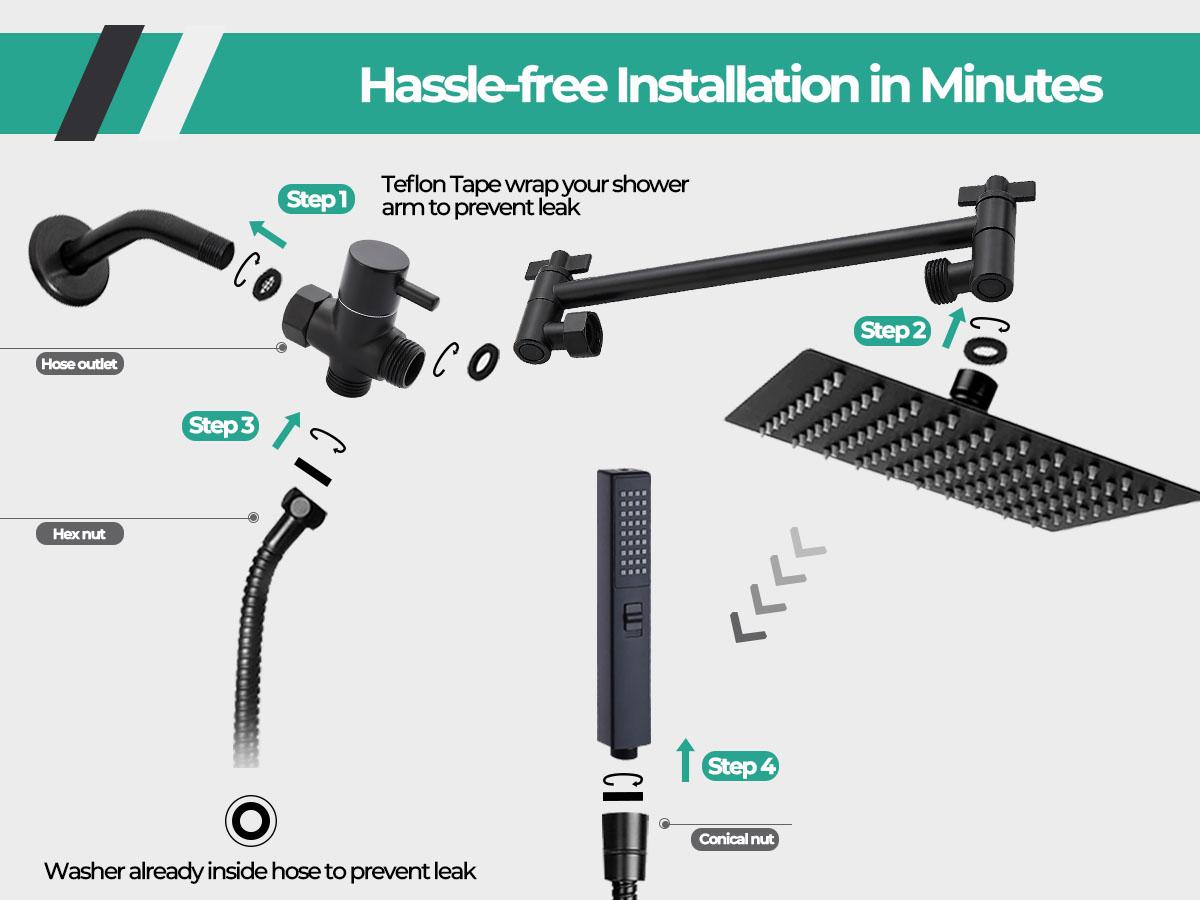 Hassle-free Installation in Minutes

Step 1

Teflon Tape wrap your shower arm to prevent leak

Step 2

Hose outlet

Step 3

Hex nut

Step 4

Conical nut

Washer already inside hose to prevent leak