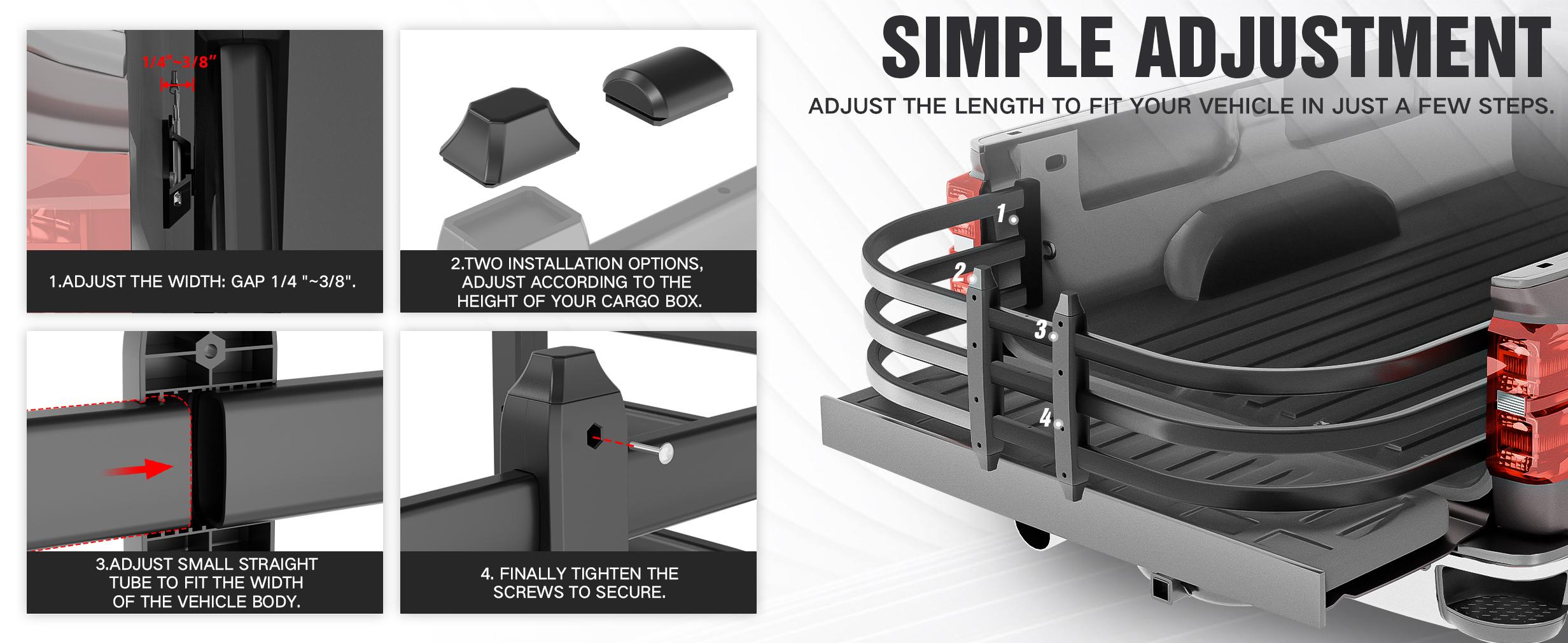 SIMPLE ADJUSTMENT

ADJUST THE LENGTH TO FIT YOUR VEHICLE IN JUST A FEW STEPS.

1/4"~3/8"

1.ADJUST THE WIDTH: GAP 1/4 "~3/8".

2.TWO INSTALLATION OPTIONS, ADJUST ACCORDING TO THE HEIGHT OF YOUR CARGO BOX.

3.ADJUST SMALL STRAIGHT TUBE TO FIT THE WIDTH OF THE VEHICLE BODY.

4. FINALLY TIGHTEN THE SCREWS TO SECURE.

1

2

3

4