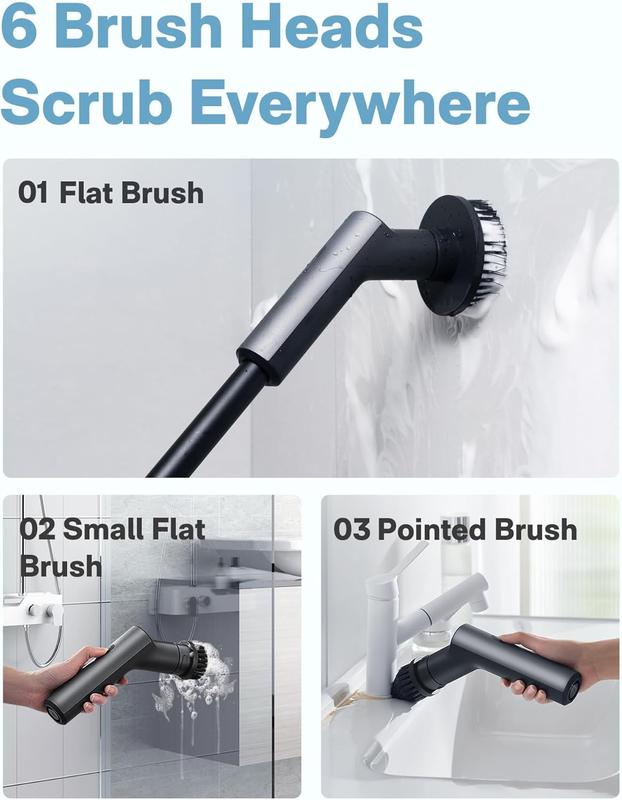 6 Brush Heads Scrub Everywhere

01 Flat Brush

02 Small Flat Brush

03 Pointed Brush