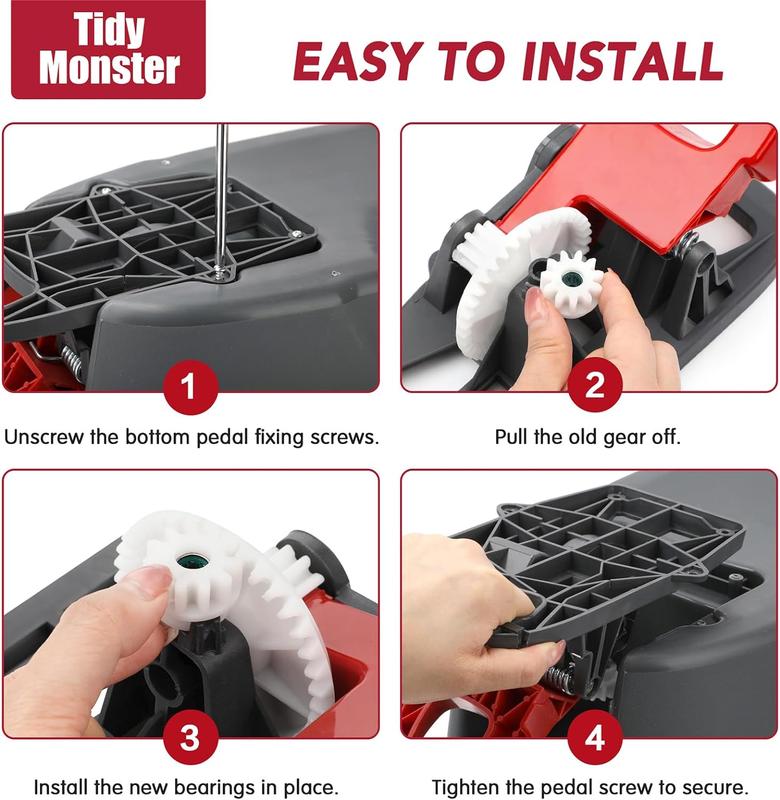 Tidy Monster

EASY TO INSTALL

1

Unscrew the bottom pedal fixing screws.

2

Pull the old gear off.

3

Install the new bearings in place.

4

Tighten the pedal screw to secure.