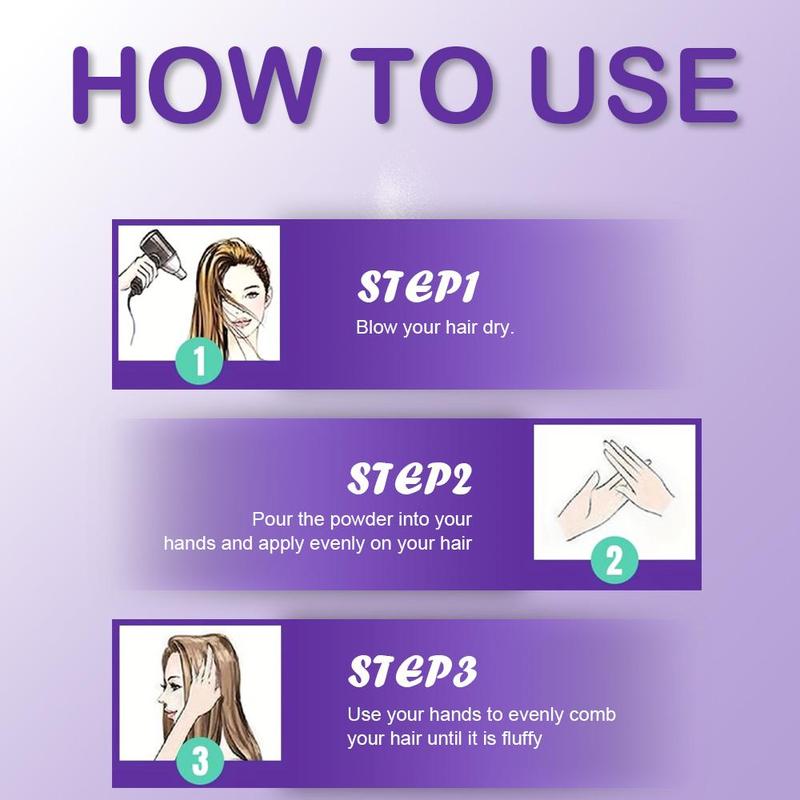 HOW TO USE

1

STEP1

Blow your hair dry.

STEP2

Pour the powder into your hands and apply evenly on your hair

2

3

STEP3

Use your hands to evenly comb your hair until it is fluffy