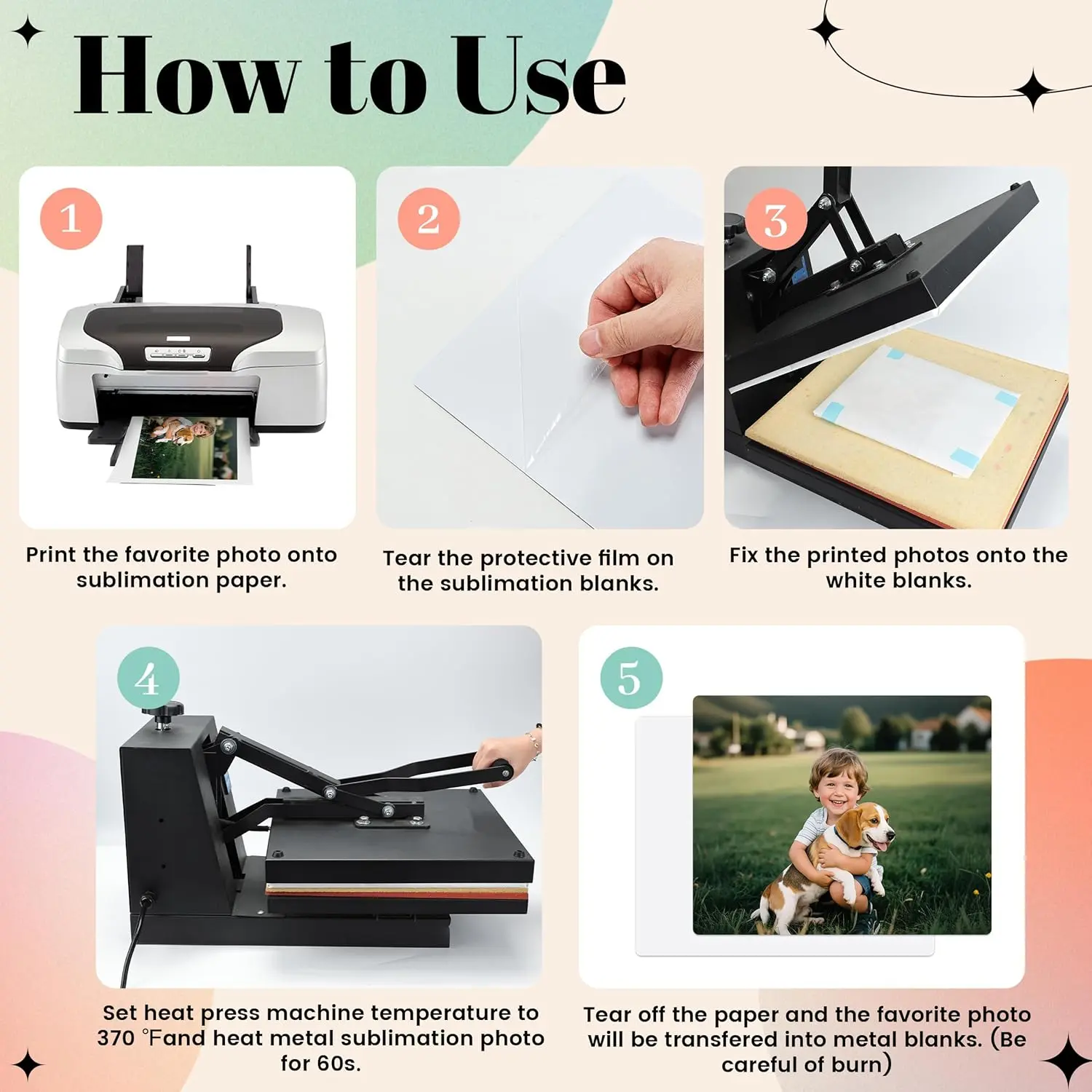 How to Use

1

Print the favorite photo onto sublimation paper.

2

Tear the protective film on the sublimation blanks.

3

Fix the printed photos onto the white blanks.

4

Set heat press machine temperature to 370 °Fand heat metal sublimation photo for 60s.

5

Tear off the paper and the favorite photo will be transfered into metal blanks. (Be careful of burn)