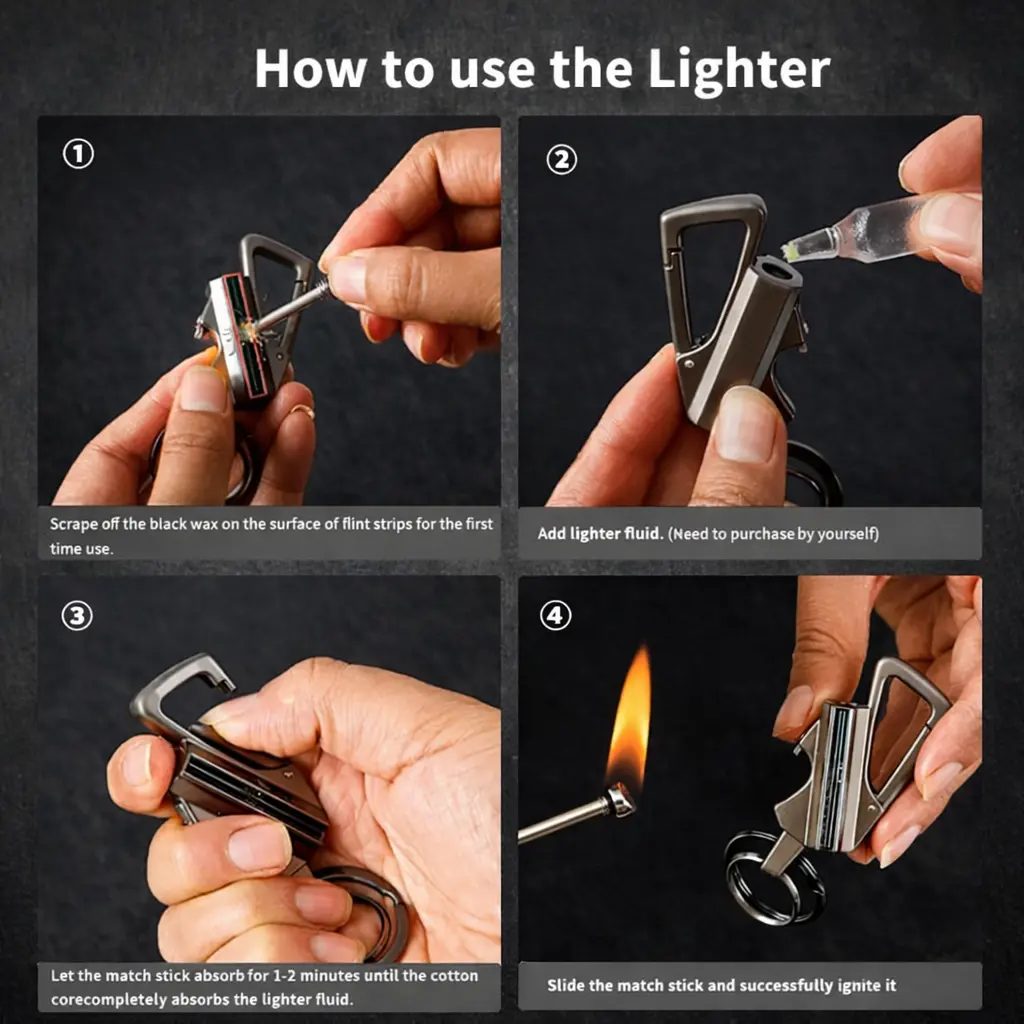 How to use the Lighter

①

Scrape off the black wax on the surface of flint strips for the first time use.

②

Add lighter fluid. (Need to purchase by yourself)

③

Let the match stick absorb for 1-2 minutes until the cotton corecompletely absorbs the lighter fluid.

④

Slide the match stick and successfully ignite it